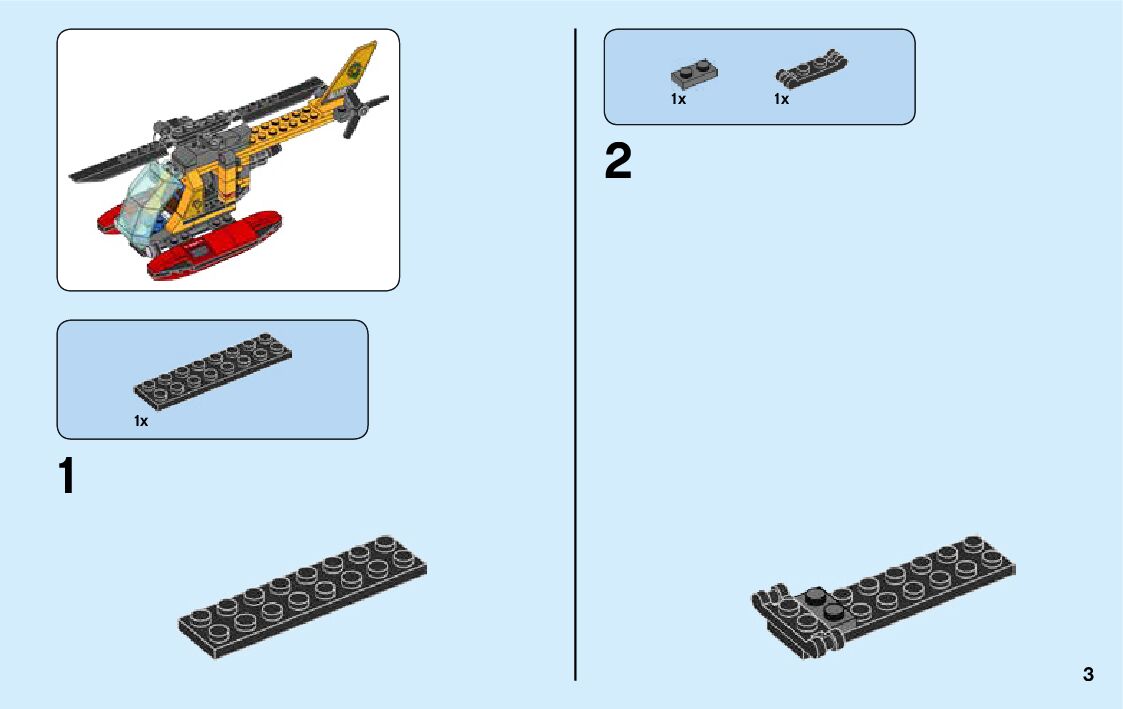 1x

1

1x 1x

2

3