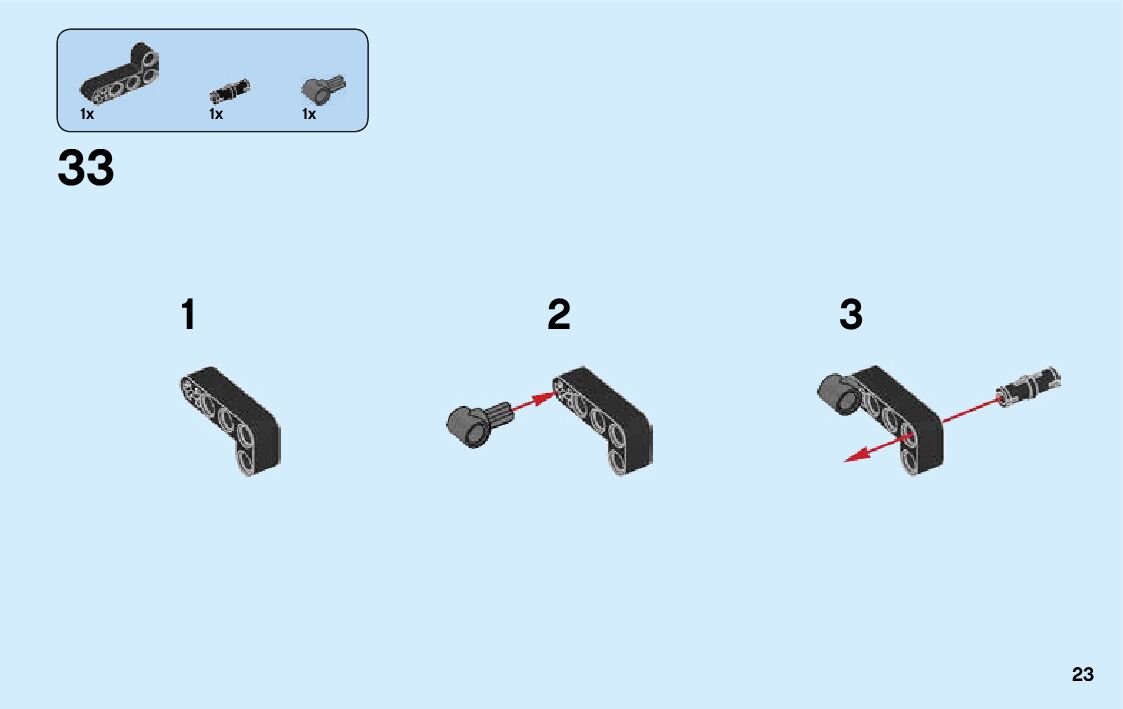 1x
1x
1x

33

1

2

3

23