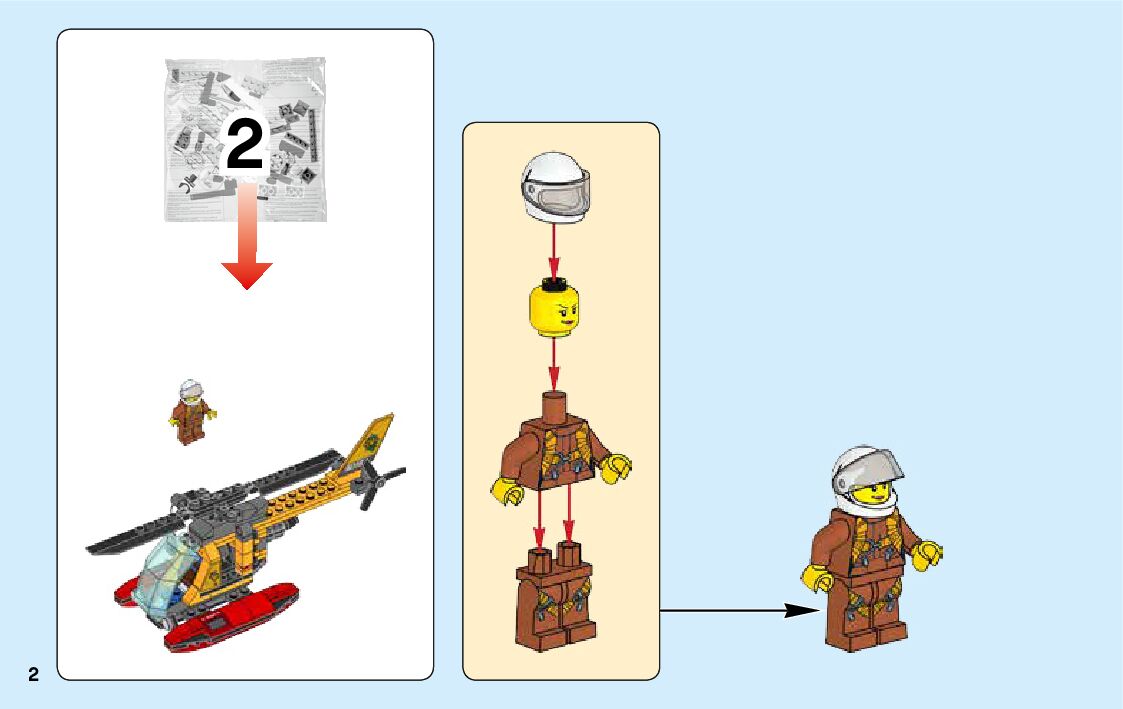 2

2