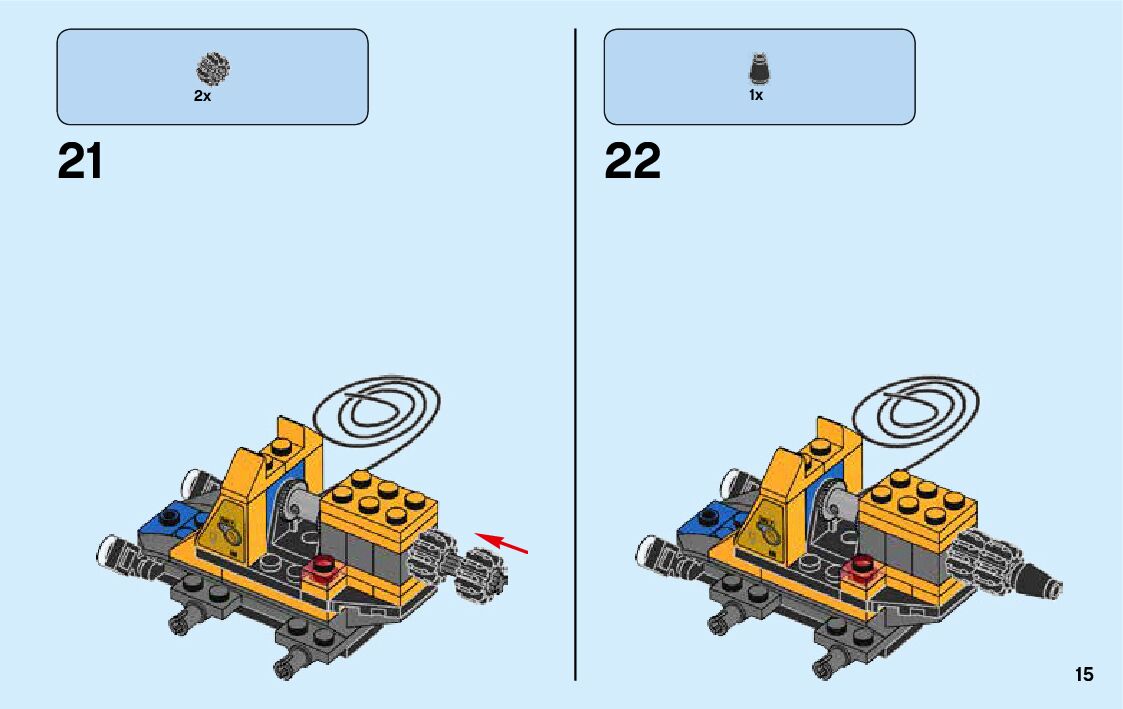 2x

21

1x

22

15