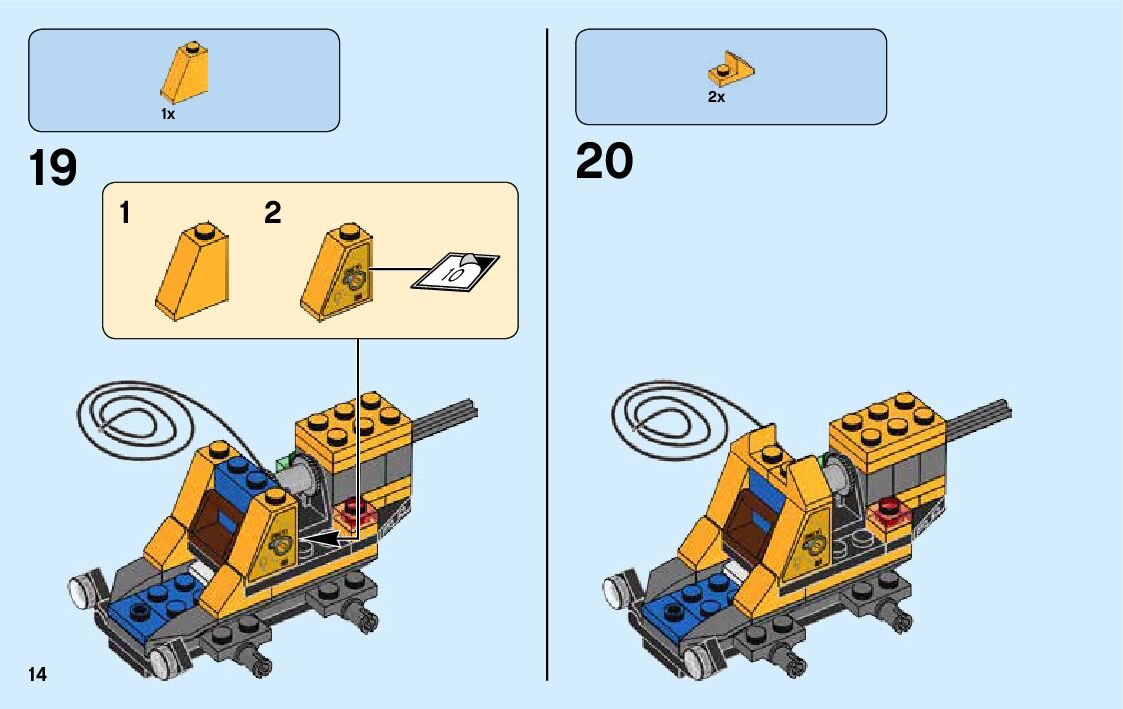 1x

19

1

2

10

2x

20

14