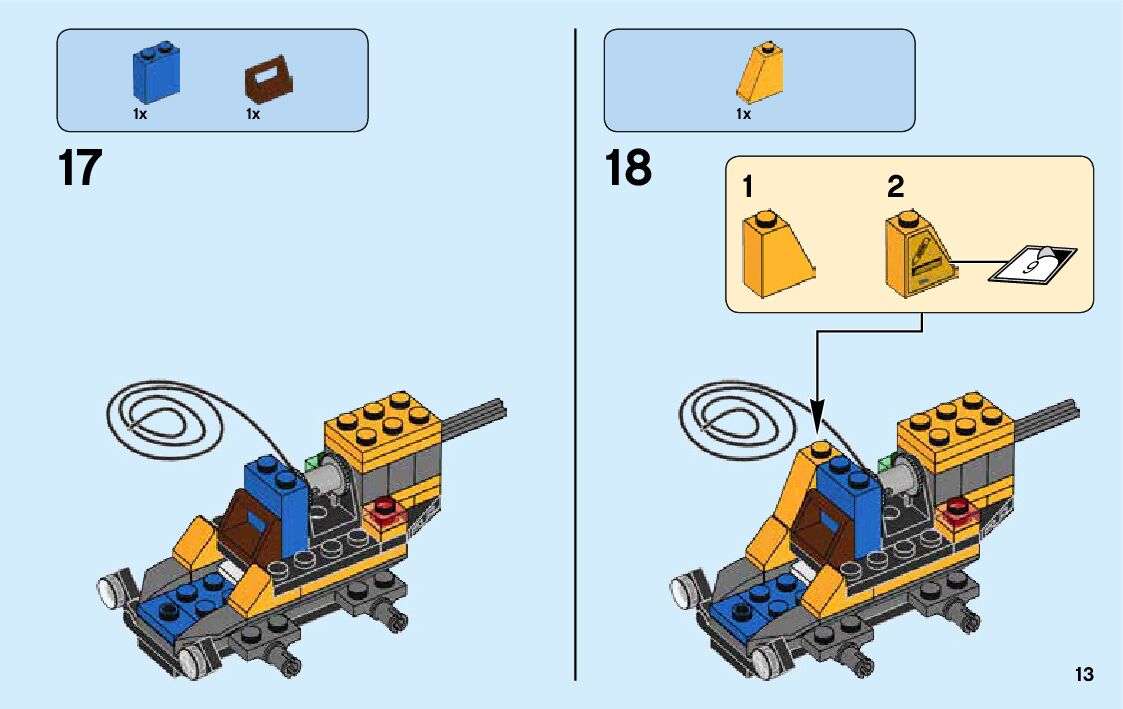 1x
1x

17

1x

18

1

2

9

13