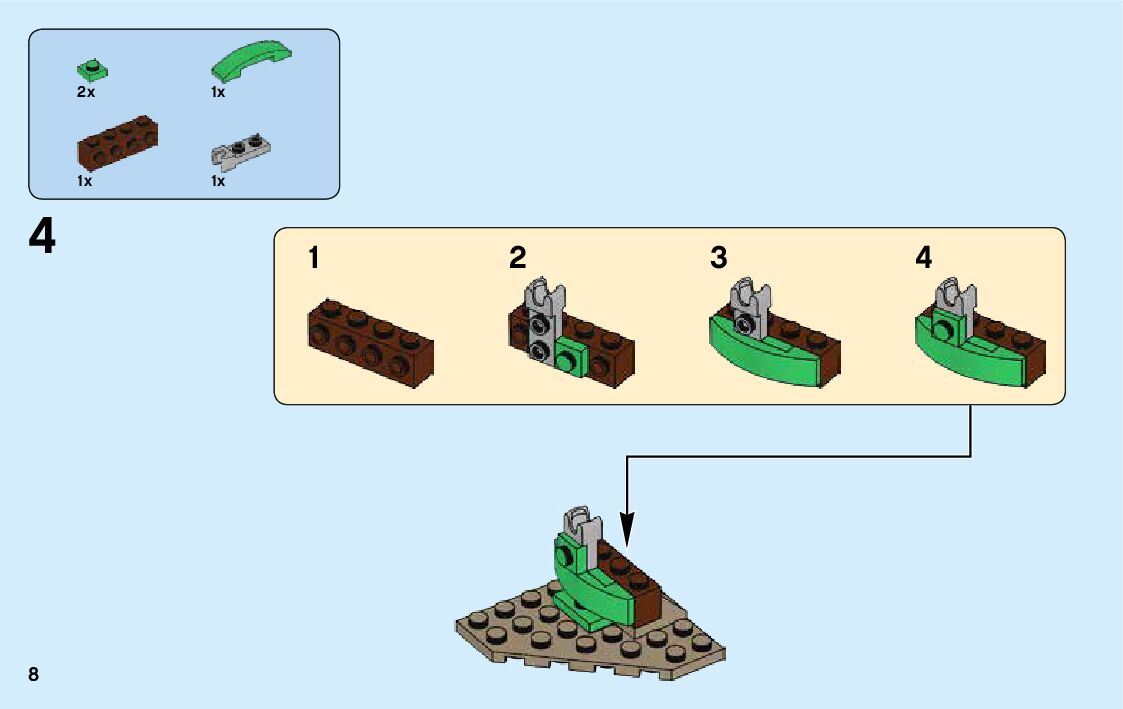 2x
1x
1x
1x

4

1
2
3
4

8