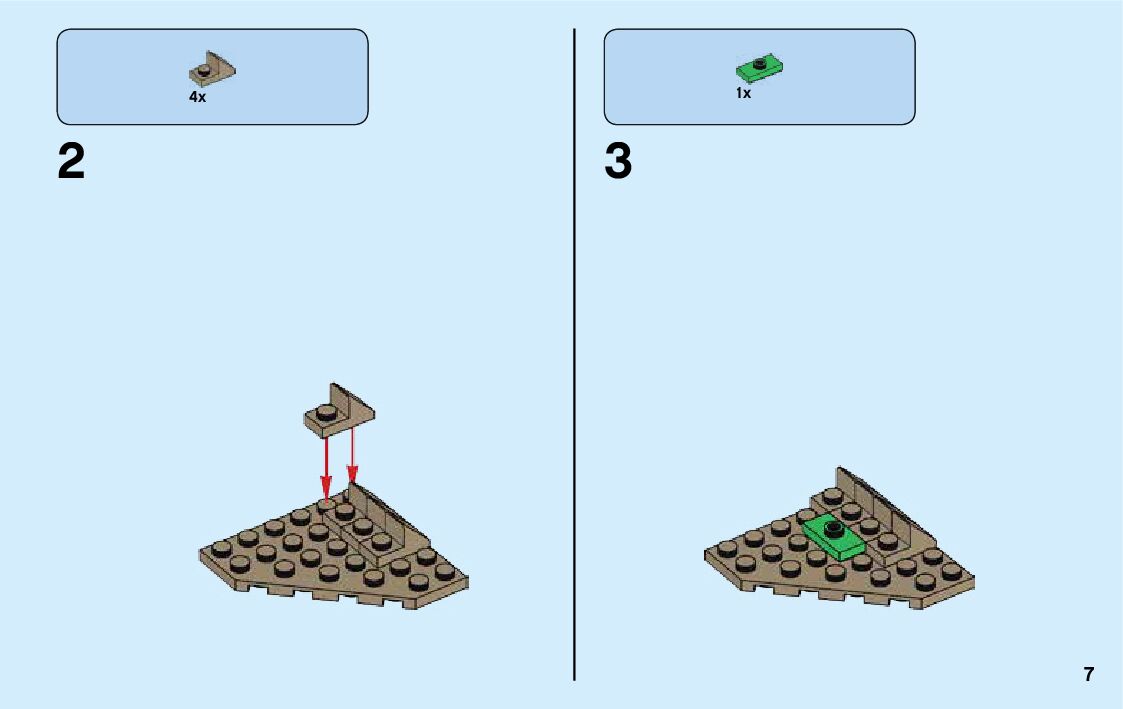 4x

2

1x

3

7