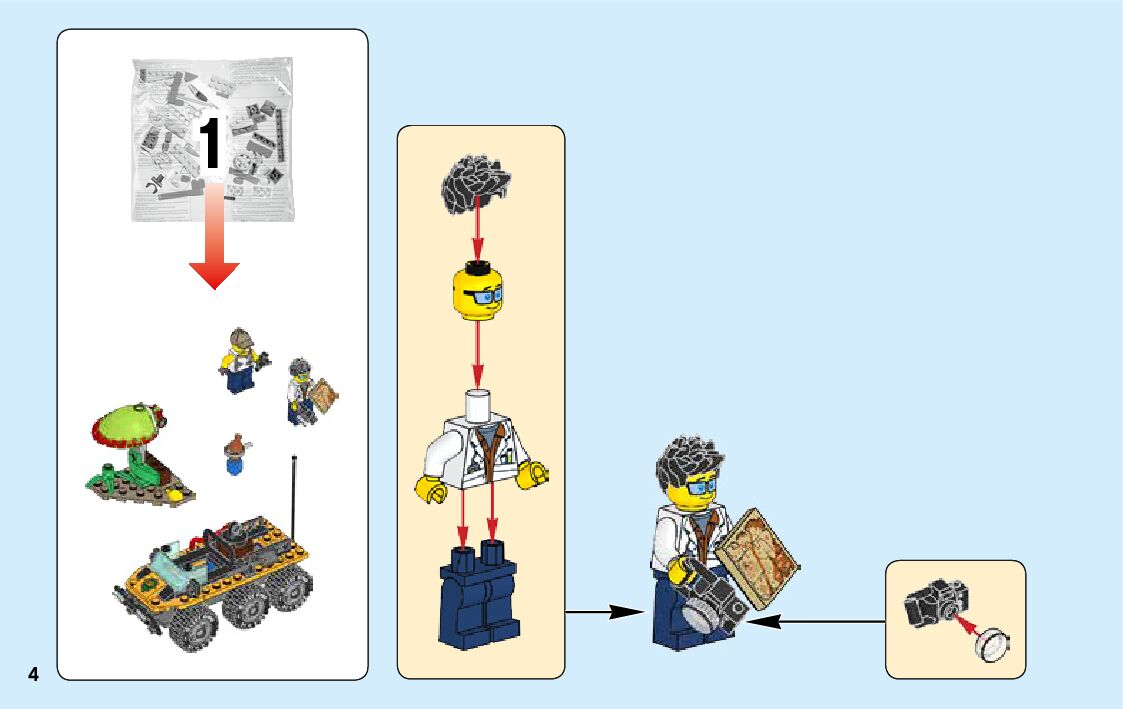 1

4