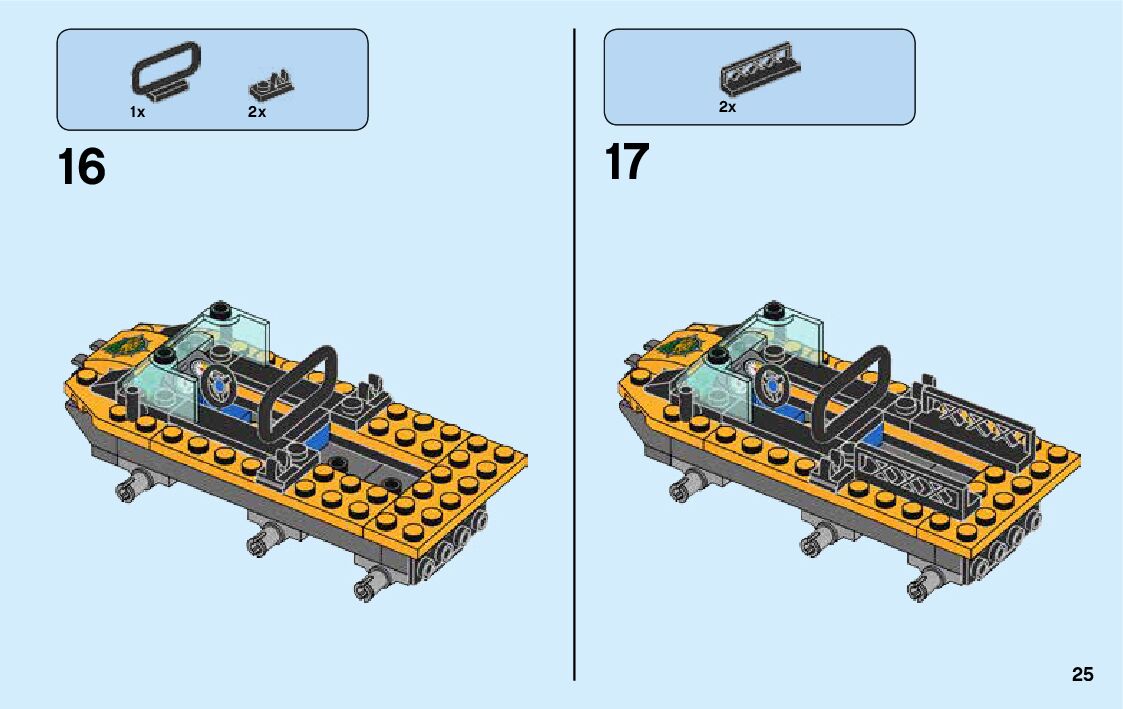 1x 2x

16

2x

17

25