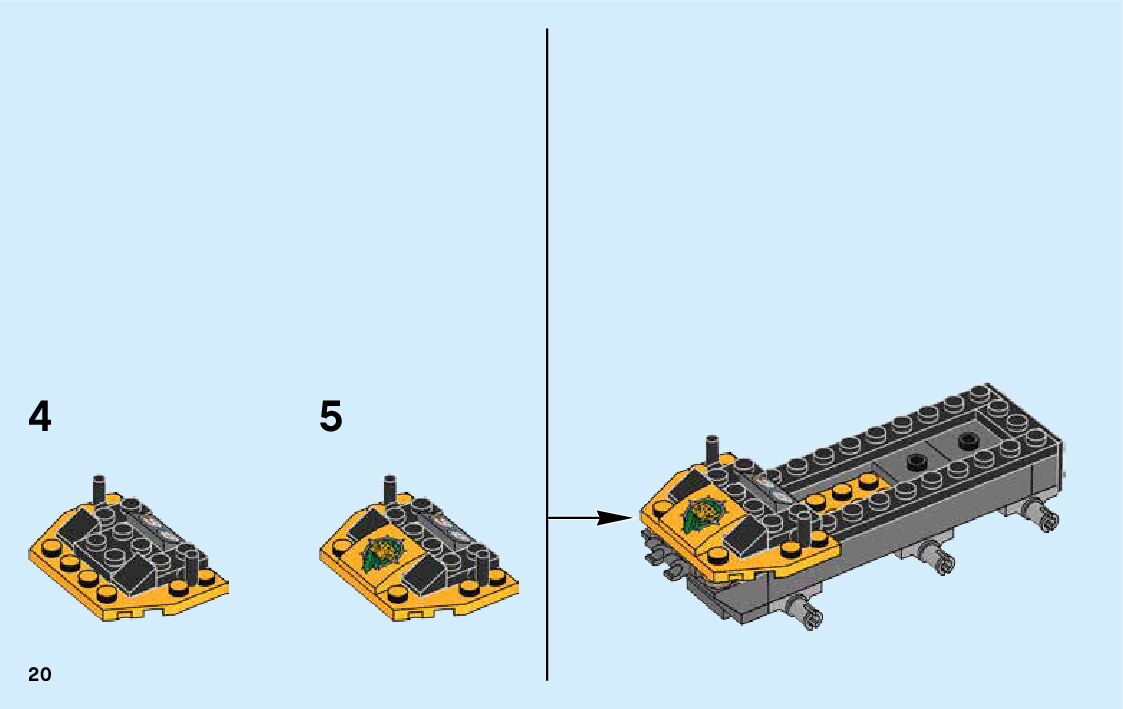 4

5

20