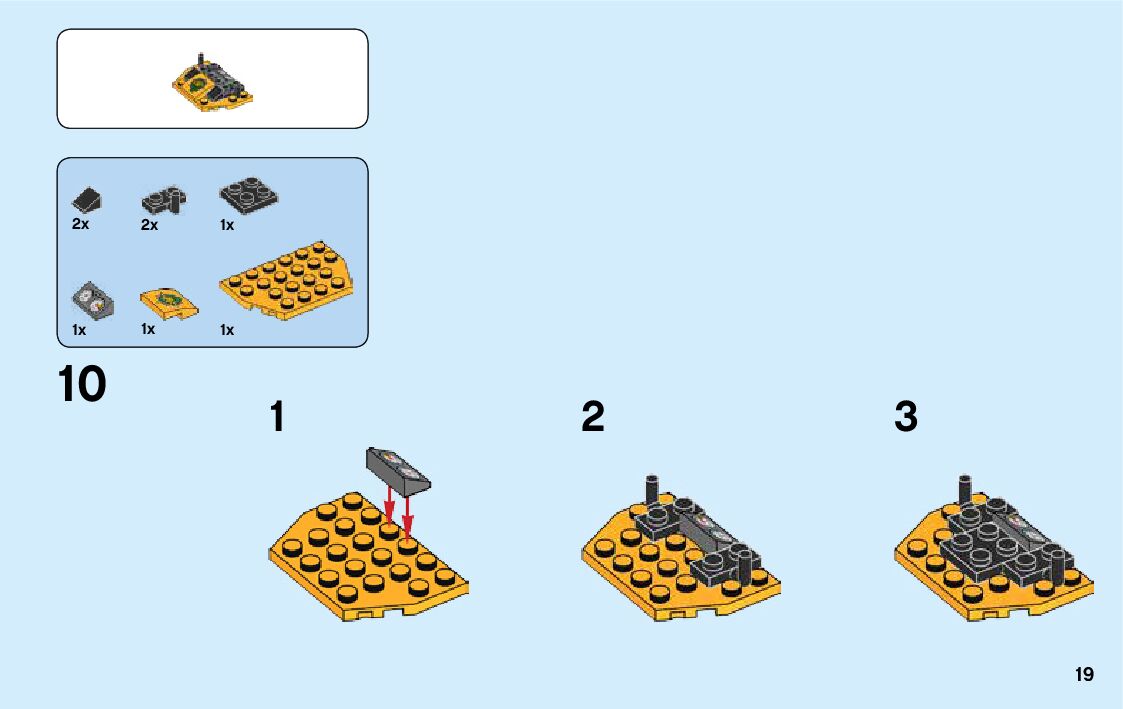 2x
2x
1x
1x
1x
1x

10

1

2

3

19