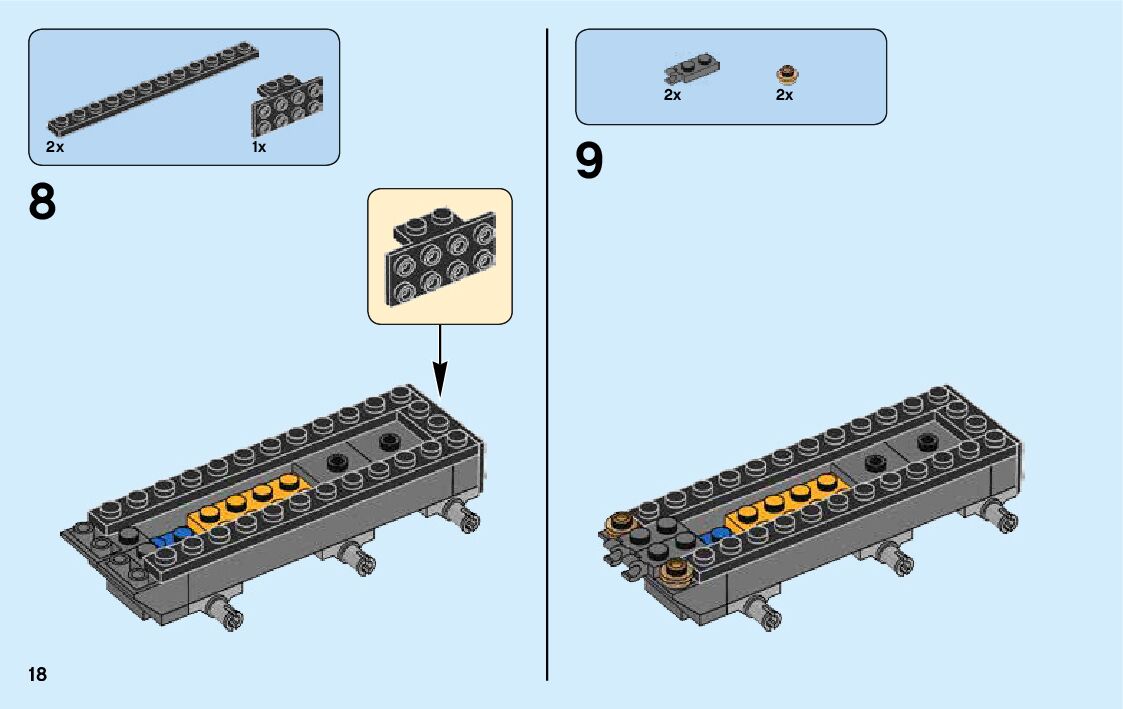 2x
1x
8
2x
2x
9
18