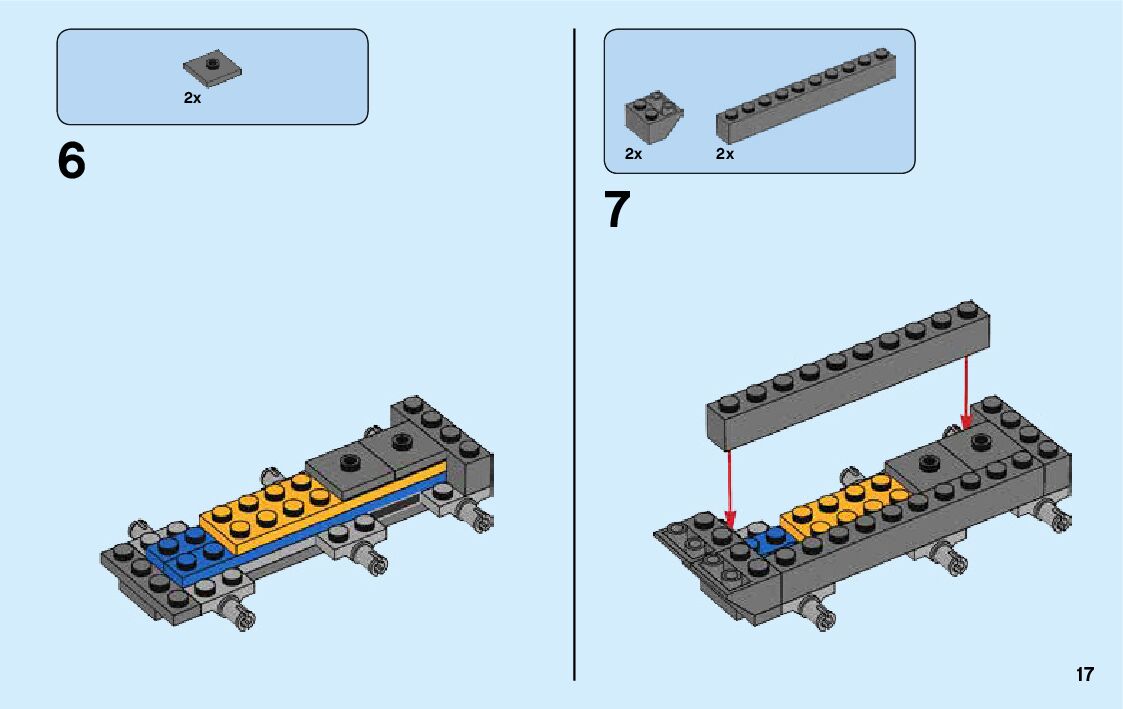 2x

6

2x 2x

7

17