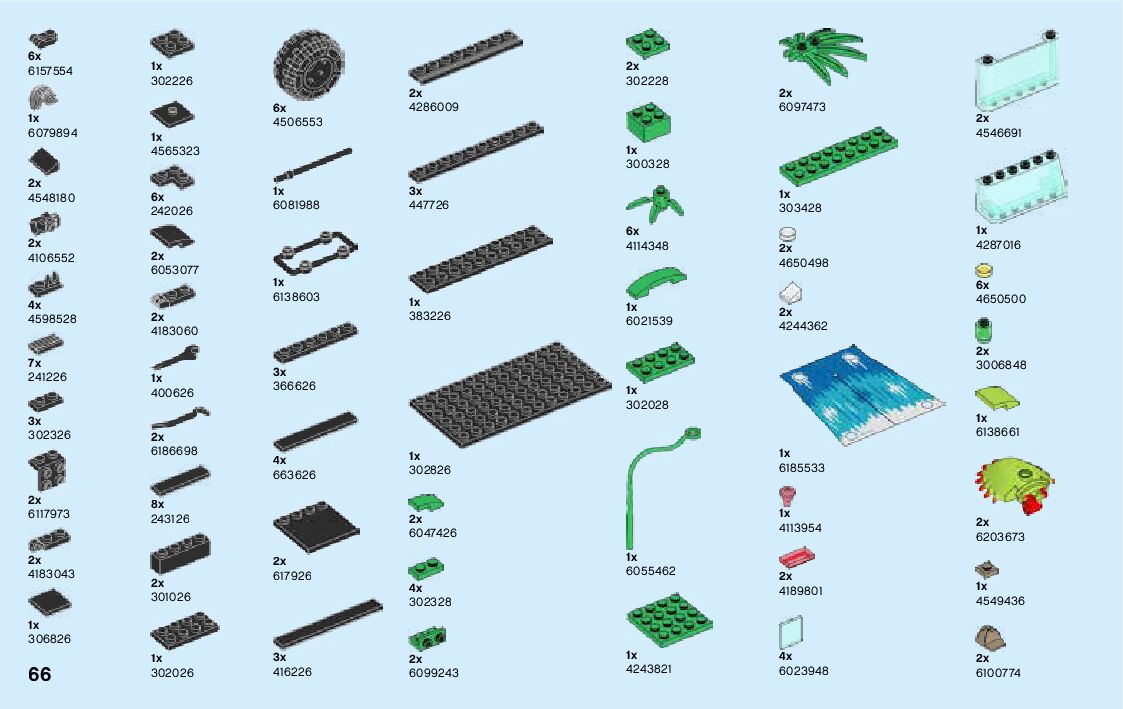 6x
6157554

1x
6079894

2x
4548180

2x
4106552

4x
4598528

7x
241226

3x
302326

2x
6117973

2x
4183043

1x
306826

66

1x
302226

1x
4565323

6x
242026

2x
6053077

2x
4183060

1x
400626

2x
6186698

8x
243126

2x
301026

1x
302026

6x
4506553

1x
6081988

1x
6138603

3x
366626

4x
663626

2x
617926

3x
416226

2x
4286009

3x
447726

1x
383226

1x
302826

2x
6047426

4x
302328

2x
6099243

2x
302228

1x
300328

6x
4114348

1x
6021539

1x
302028

1x
6055462

1x
4243821

2x
6097473

1x
303428

2x
4650498

2x
4244362

1x
6185533

1x
4113954

2x
4189801

4x
6023948

2x
4546691

1x
4287016

6x
4650500

2x
3006848

1x
6138661

2x
6203673

1x
4549436

2x
6100774