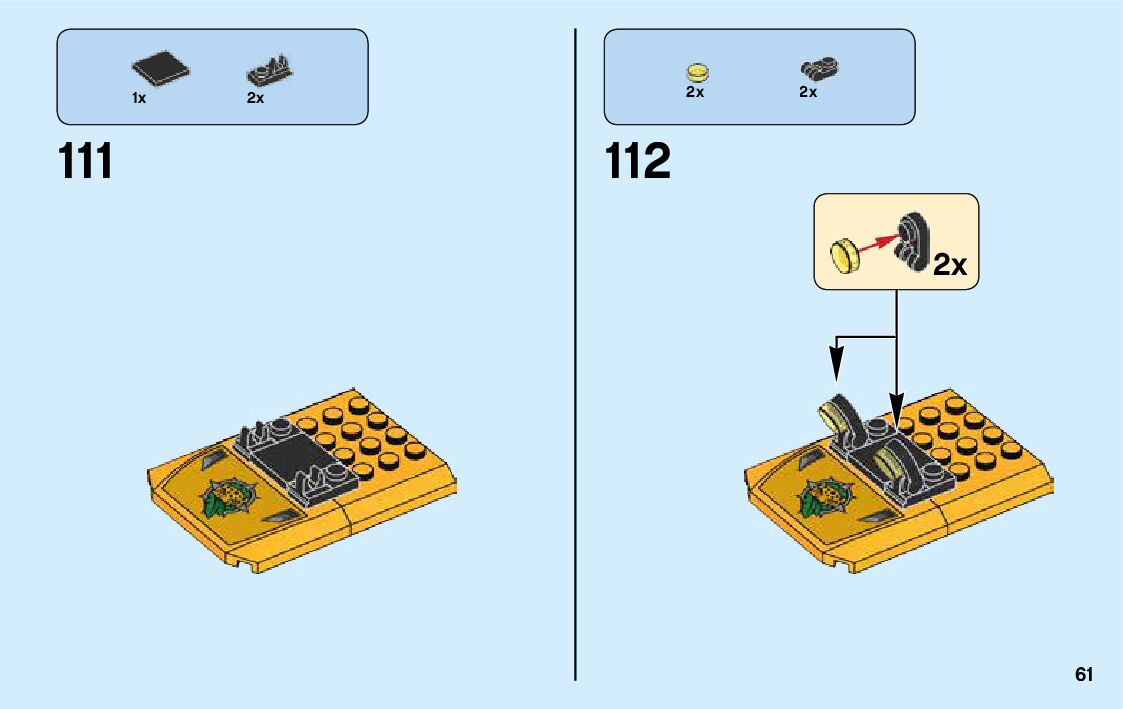 1x 2x

111

2x 2x

112

2x

61