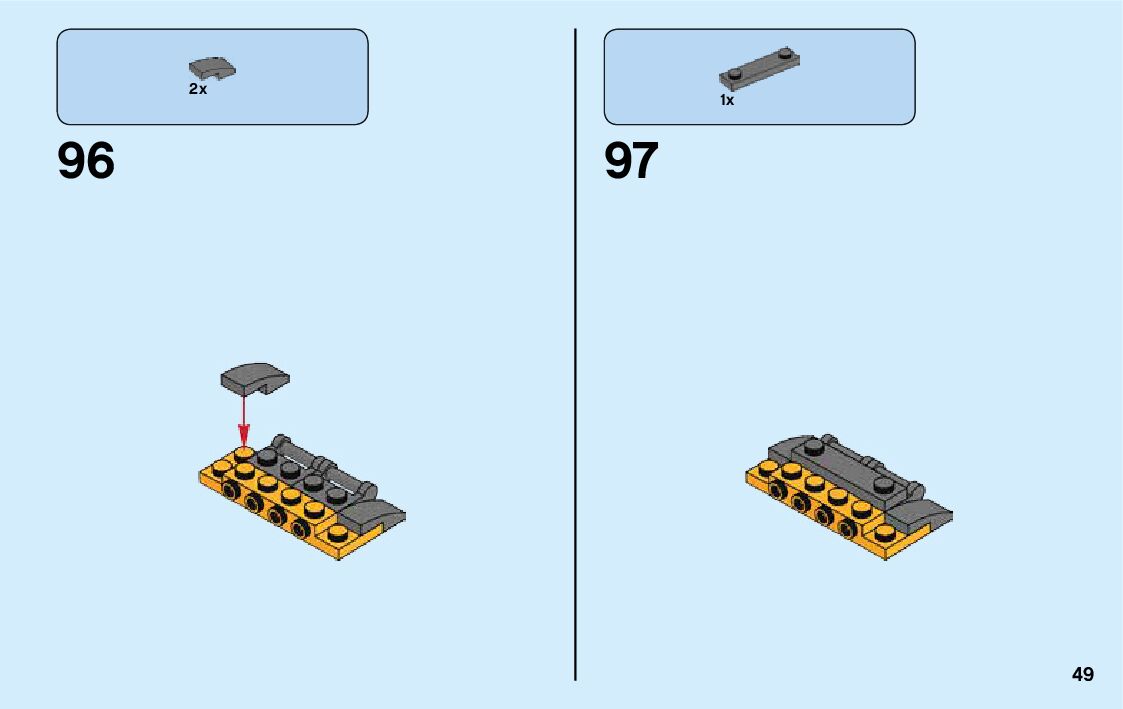 2x

96

1x

97

49