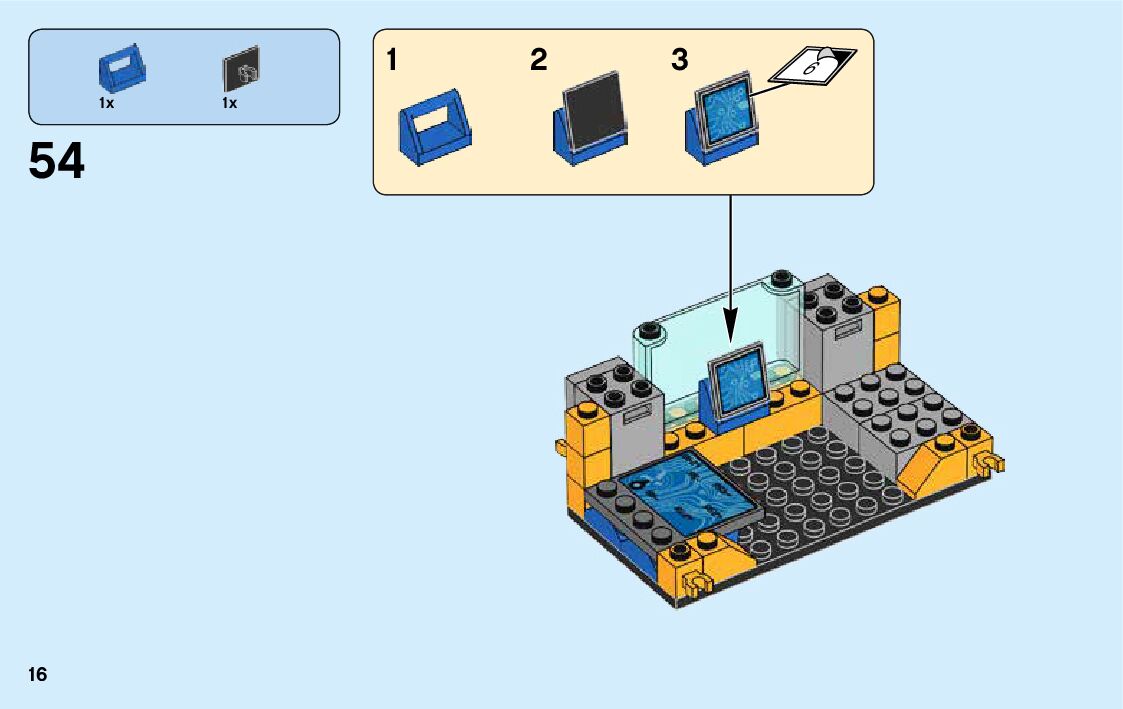 1x
1x

54

1
2
3
6

16