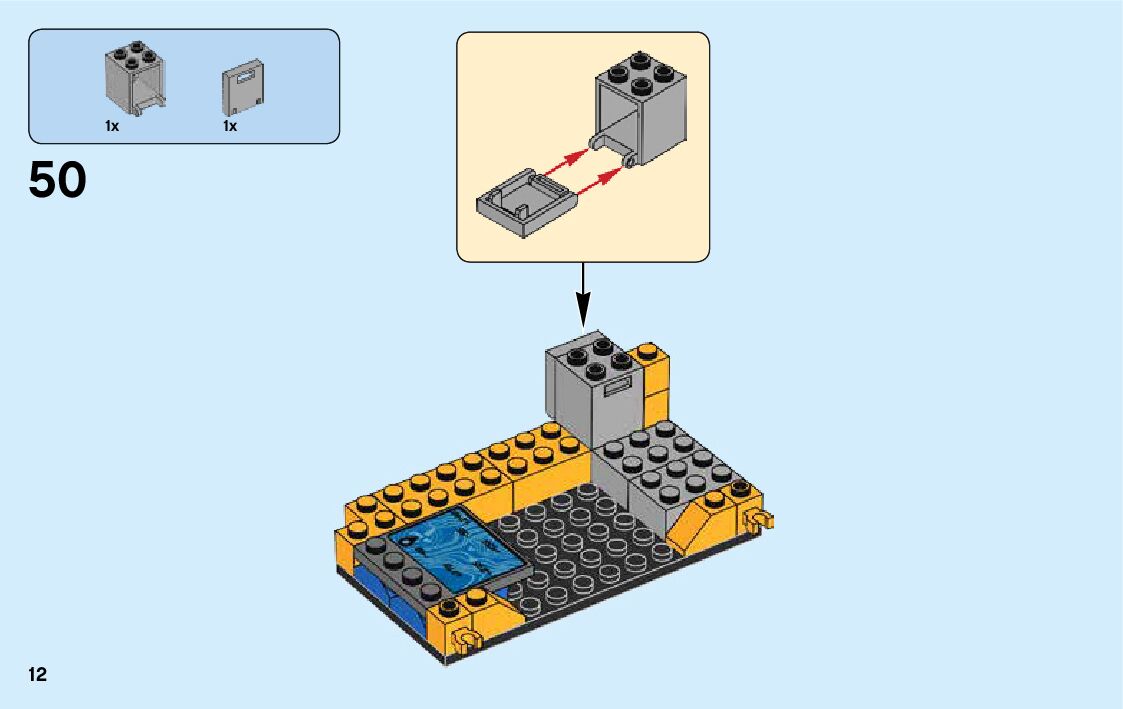 1x
1x
50
12