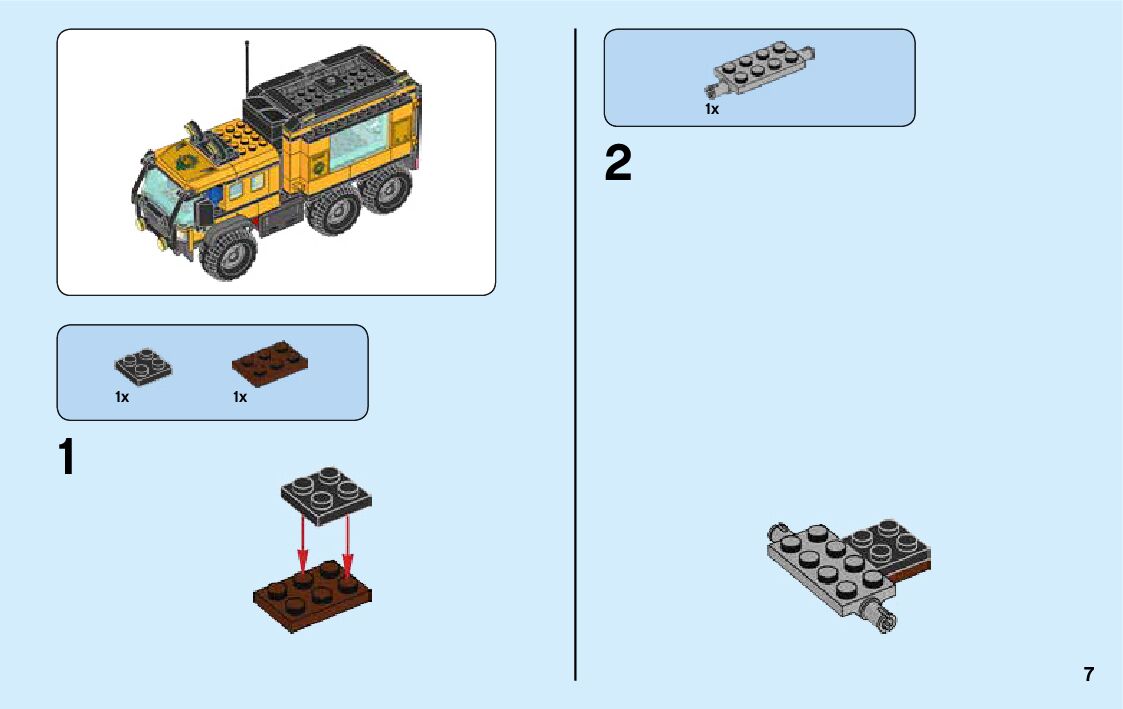 1x 1x

1

1x

2

7