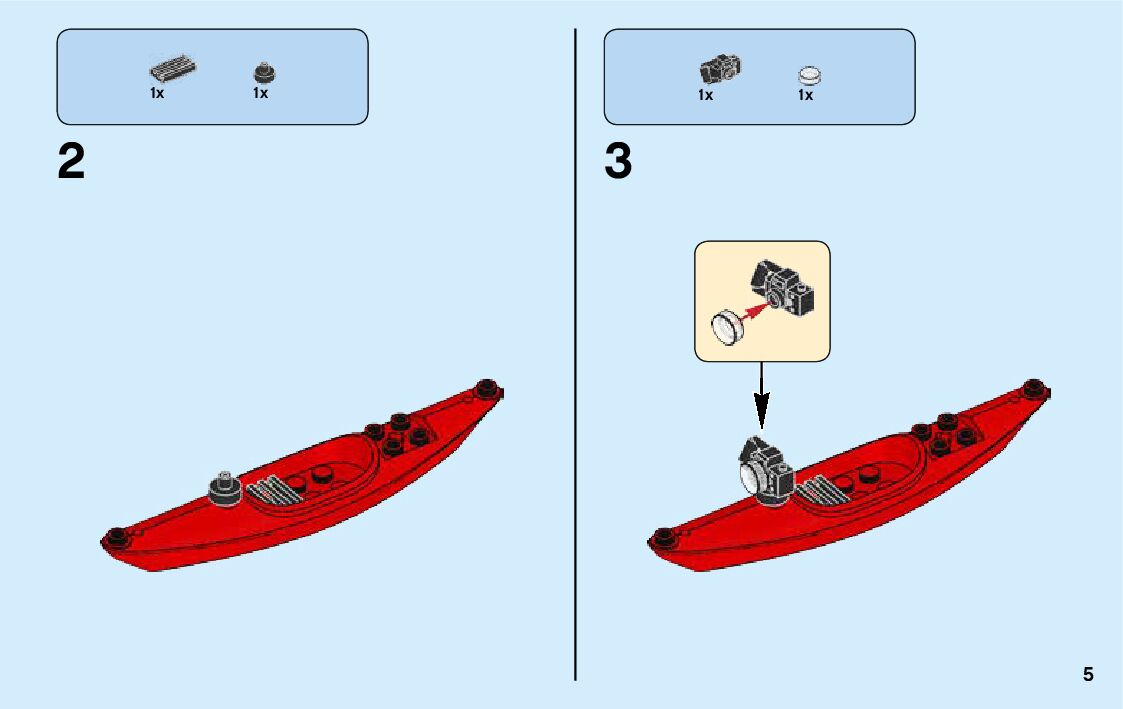 1x 1x

2

1x 1x

3

5