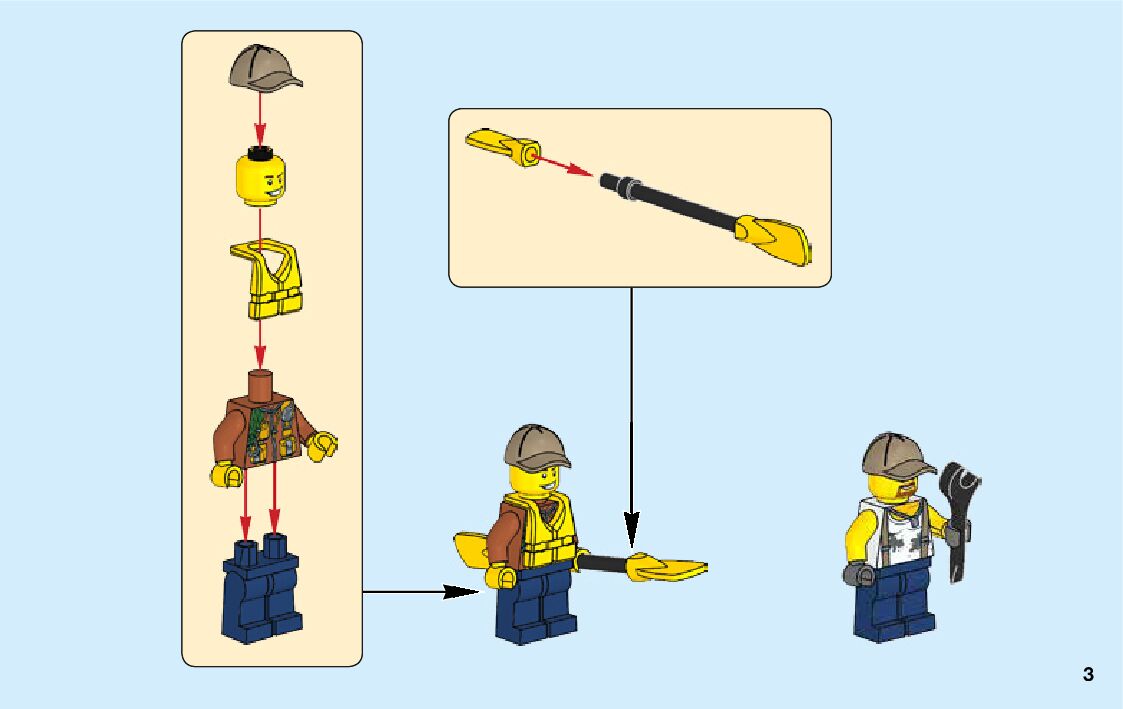 3