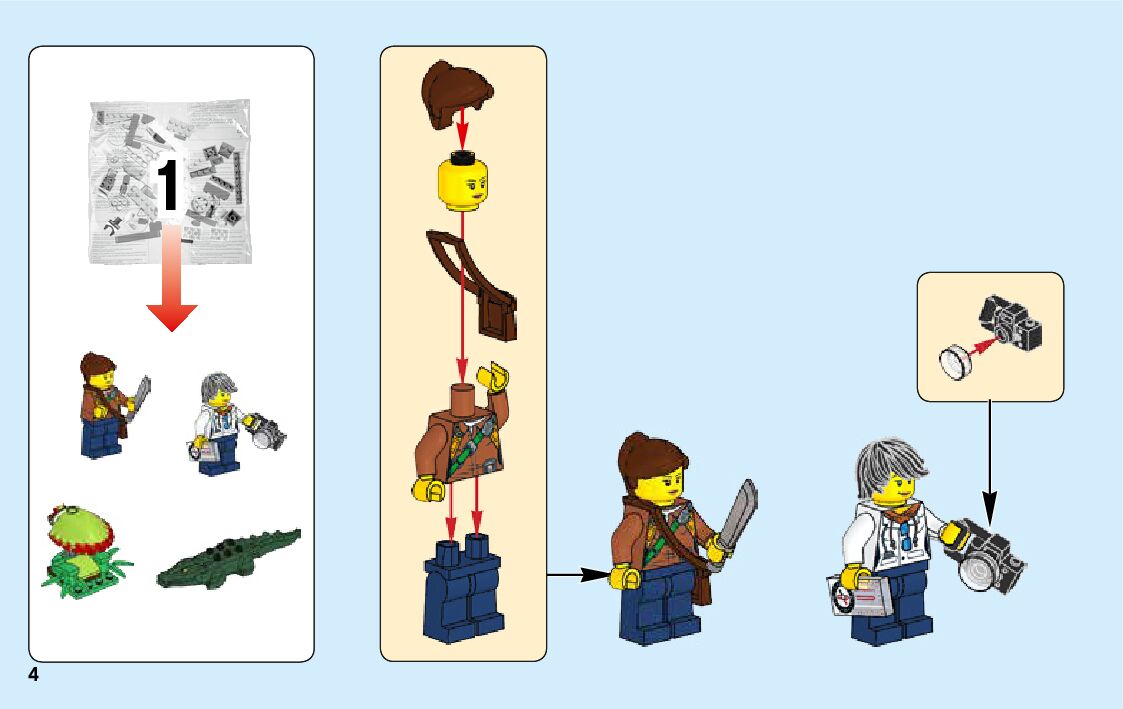 1

4