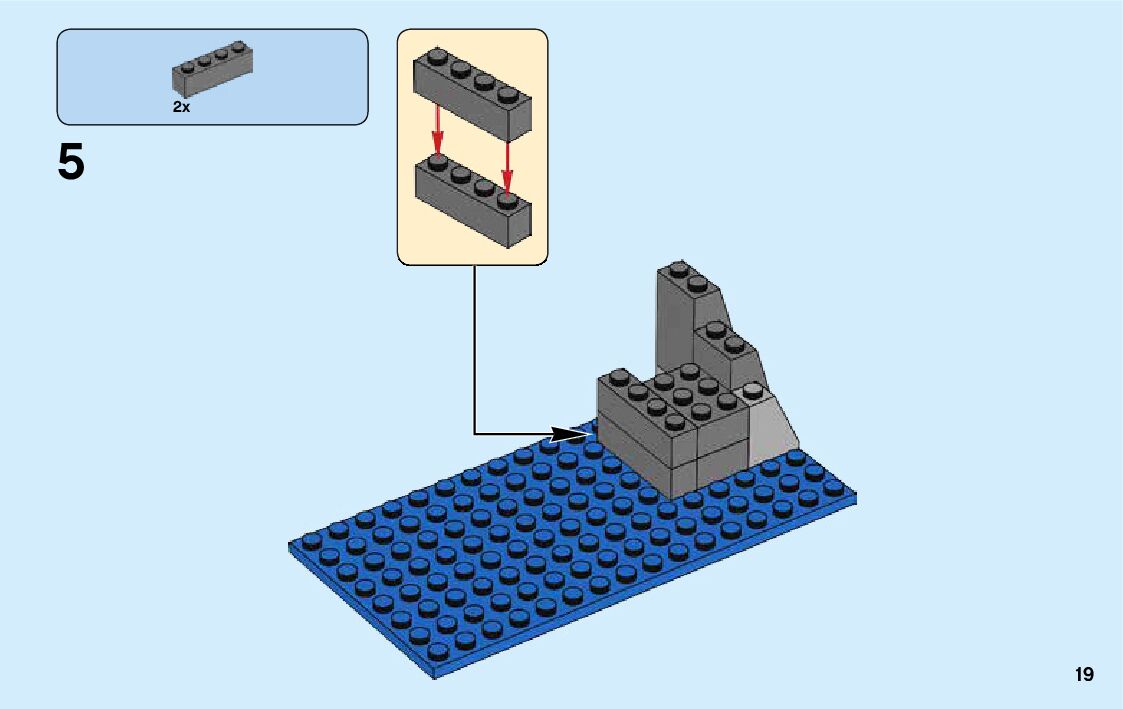 2x

5

19