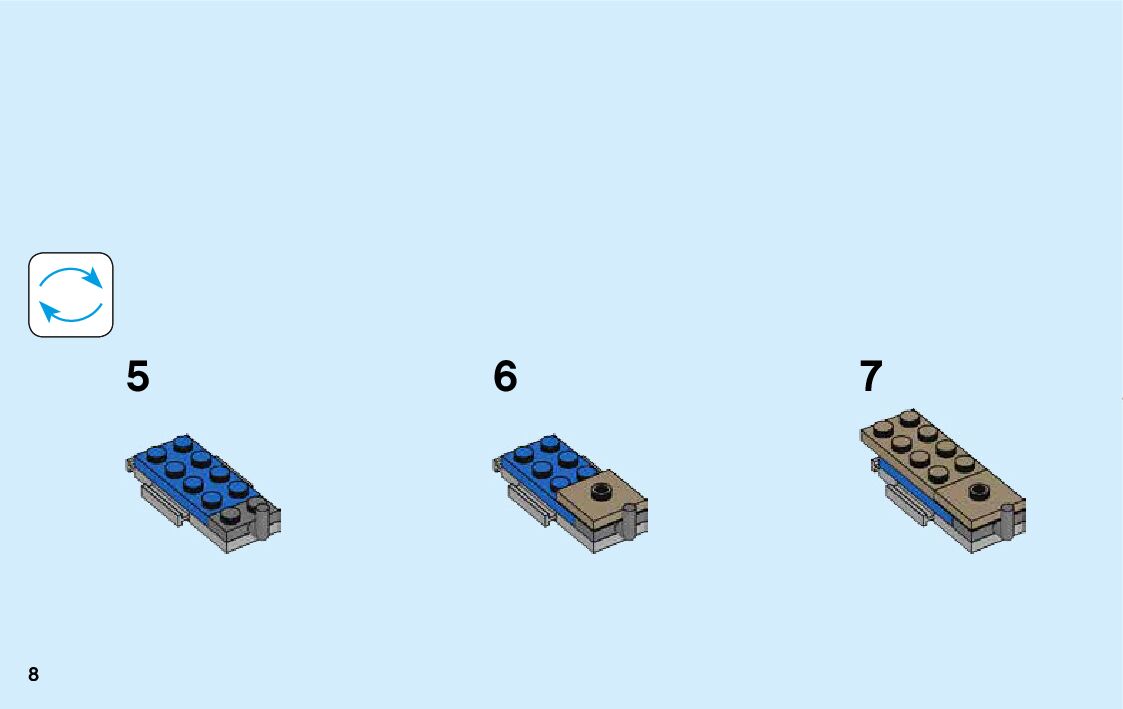 5

6

7

8