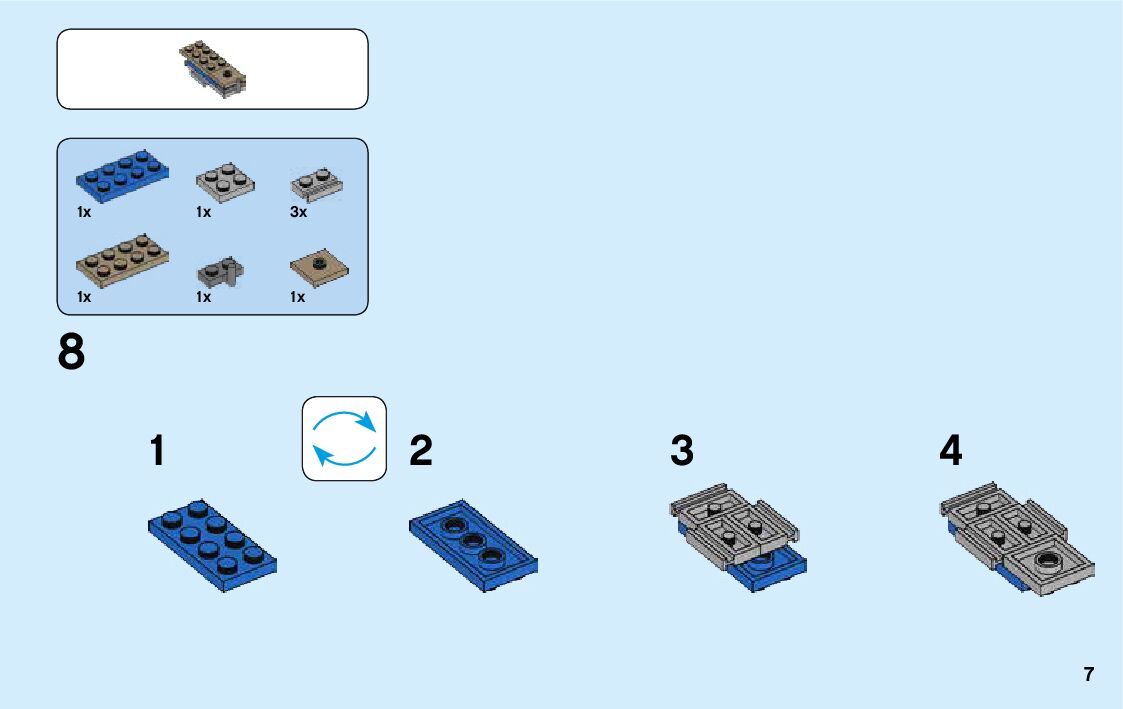 1x
1x
3x
1x
1x
1x

8

1

2

3

4

7