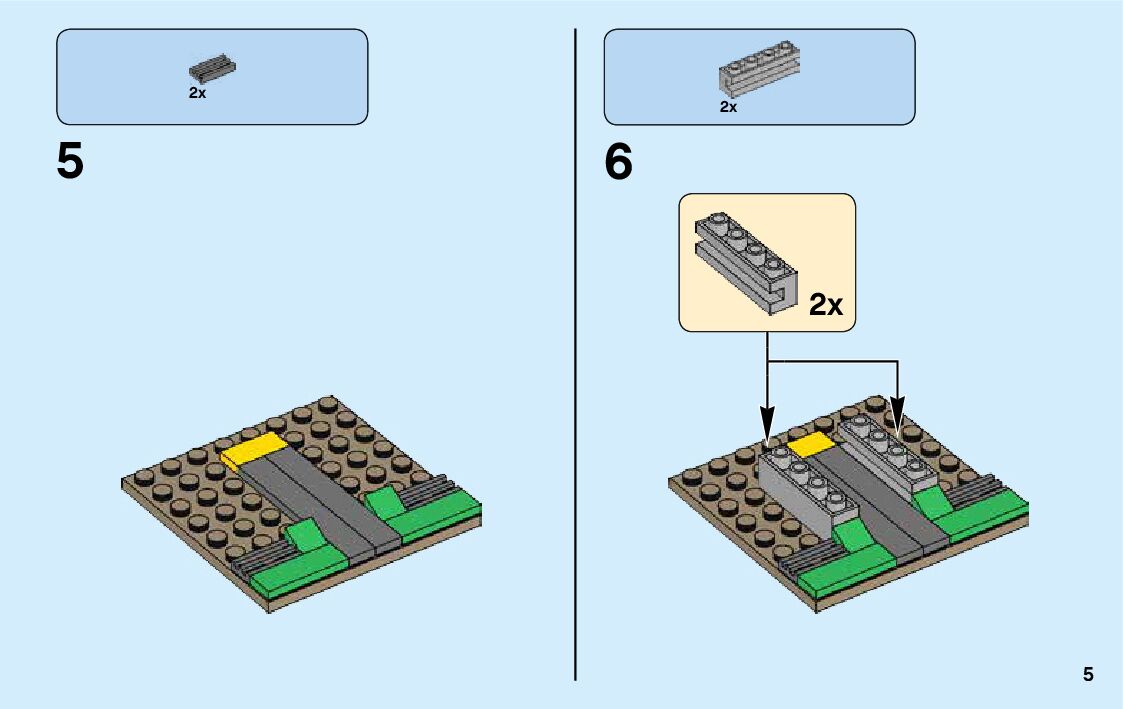 2x

5

2x

6

2x

5