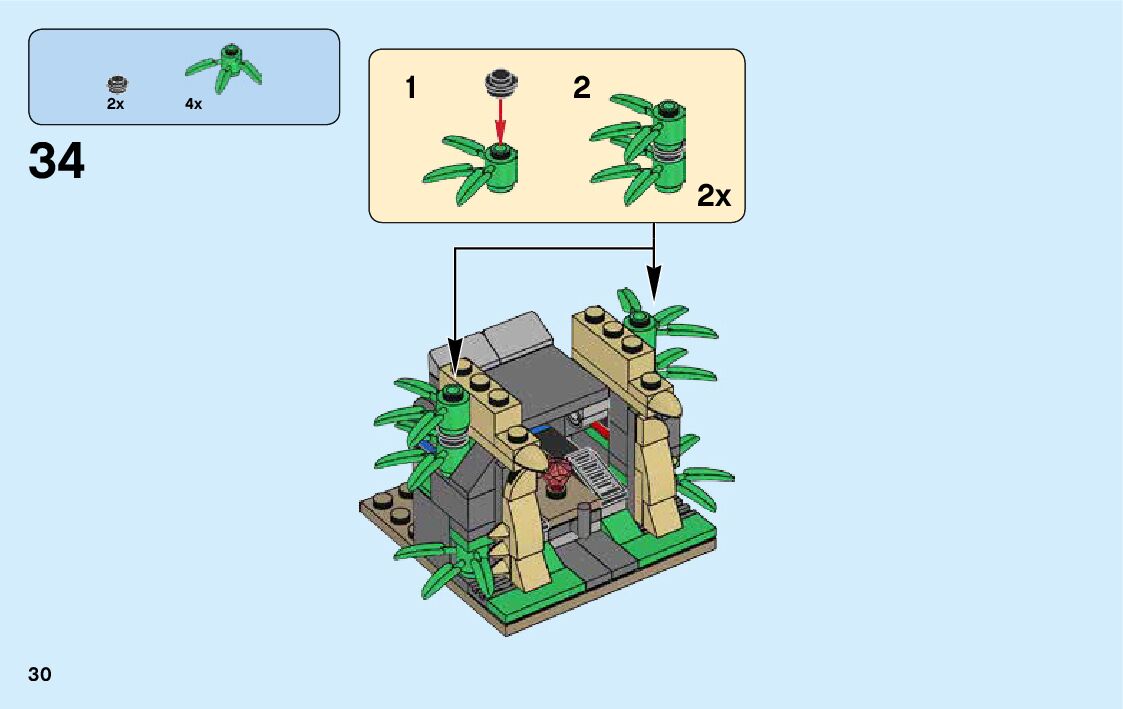 2x 4x

34

1

2

2x

30