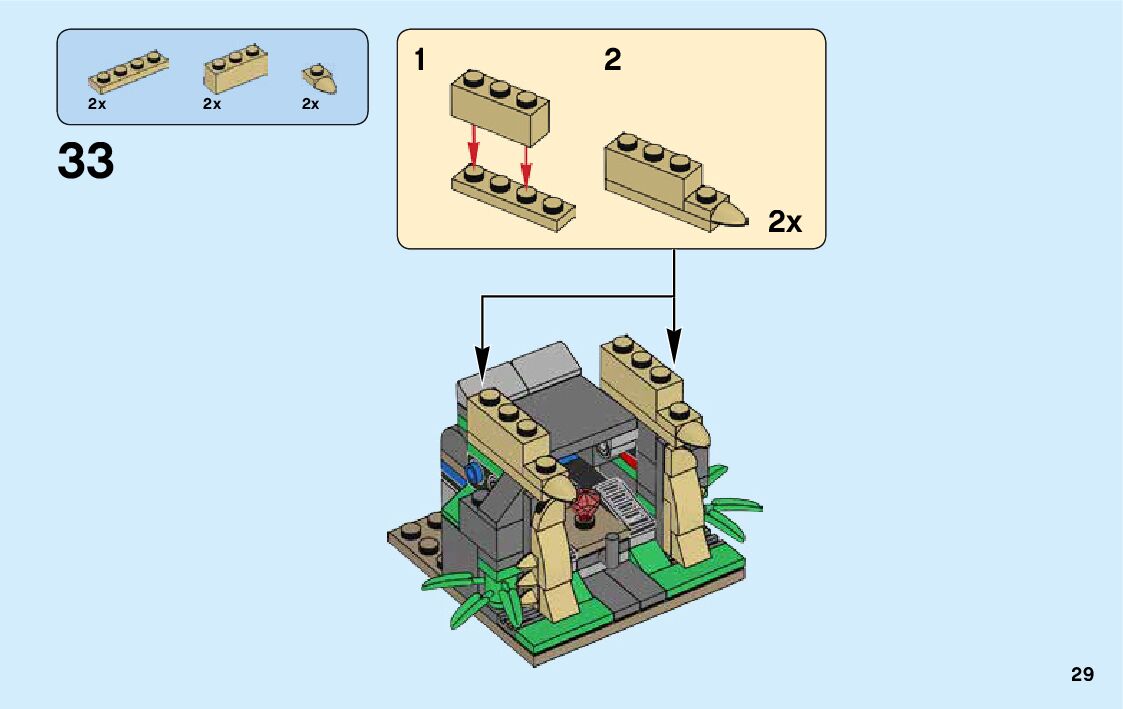 2x
2x
2x

33

1

2

2x

29