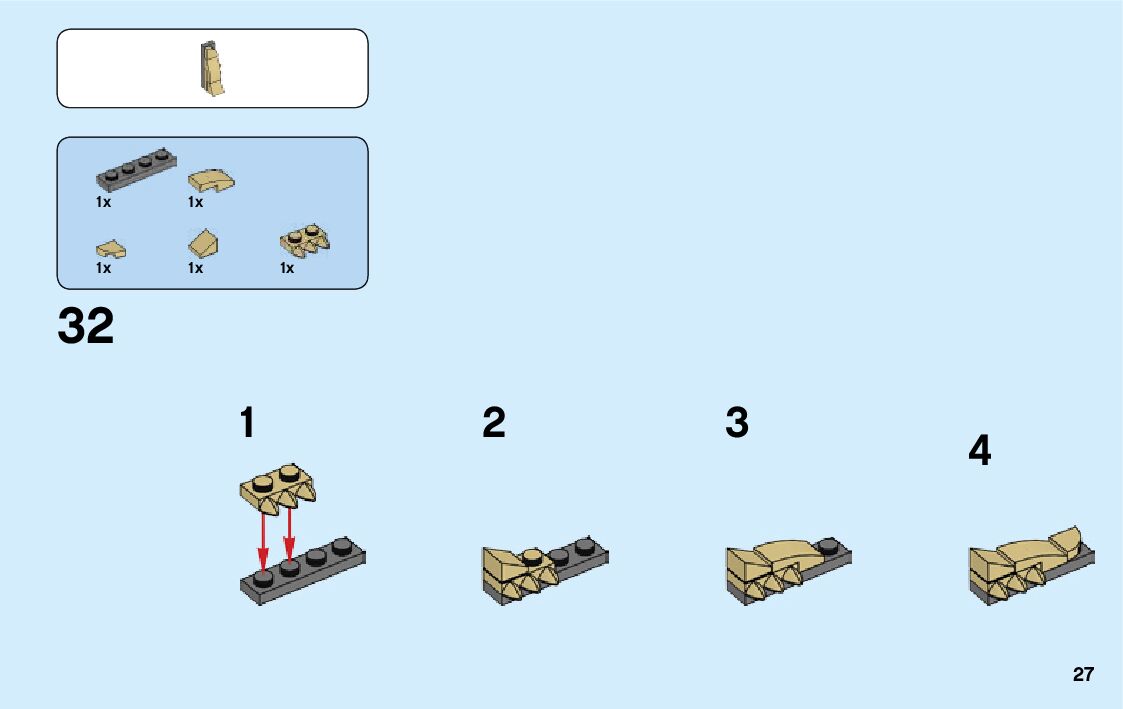 1x 1x

1x 1x 1x

32

1

2

3

4

27