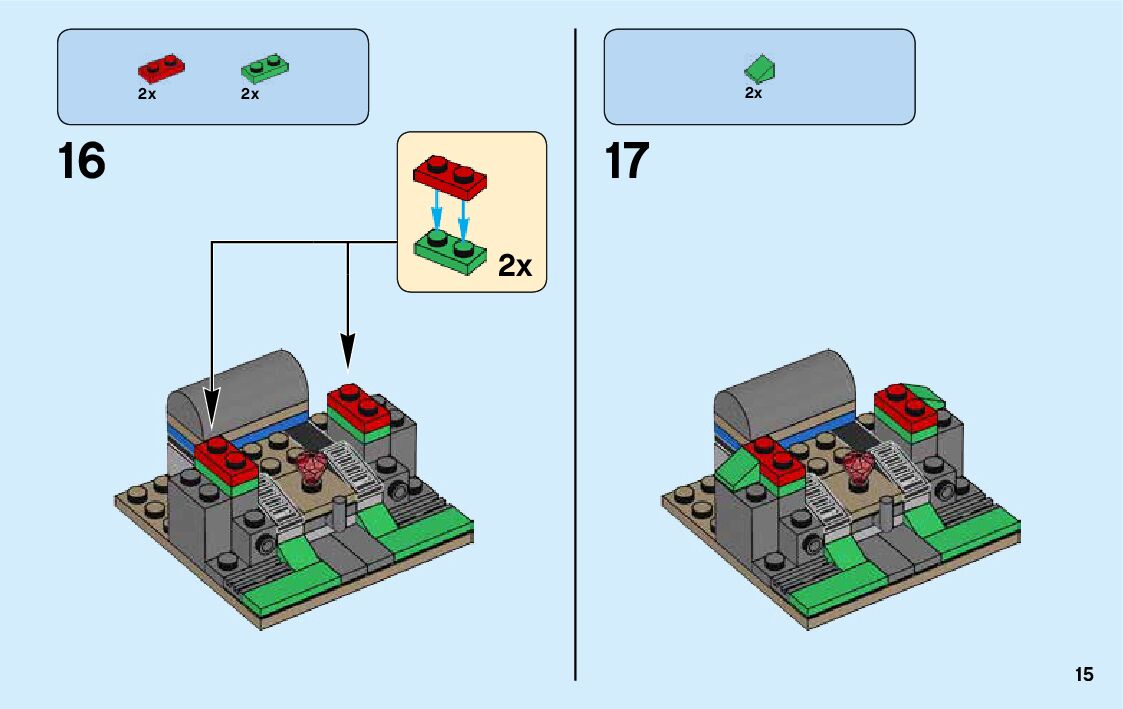 2x 2x

16

2x

2x

17

15