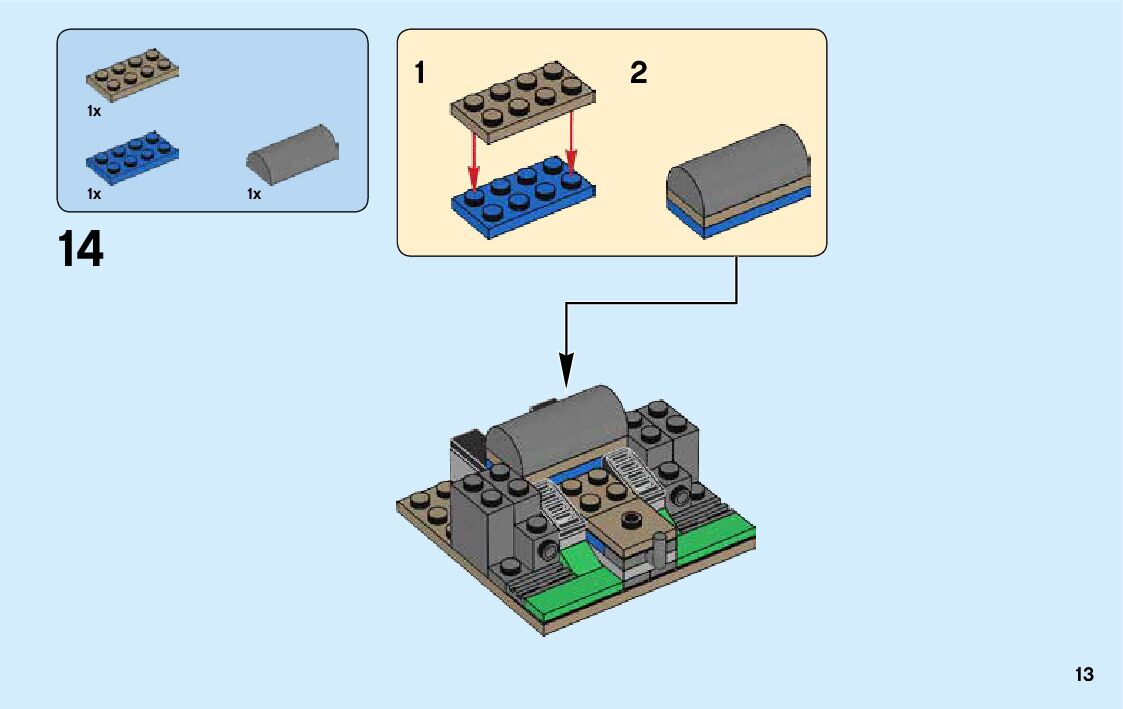 1x

1x

1x

14

1

2

13