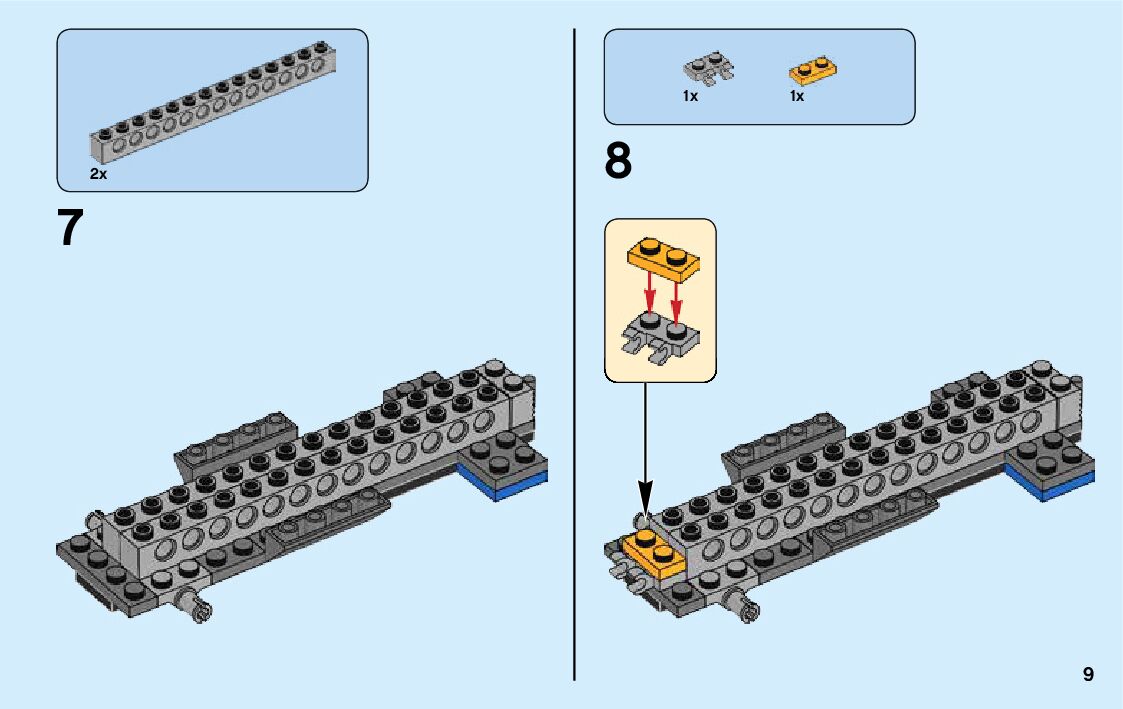 2x

7

1x 1x

8

9