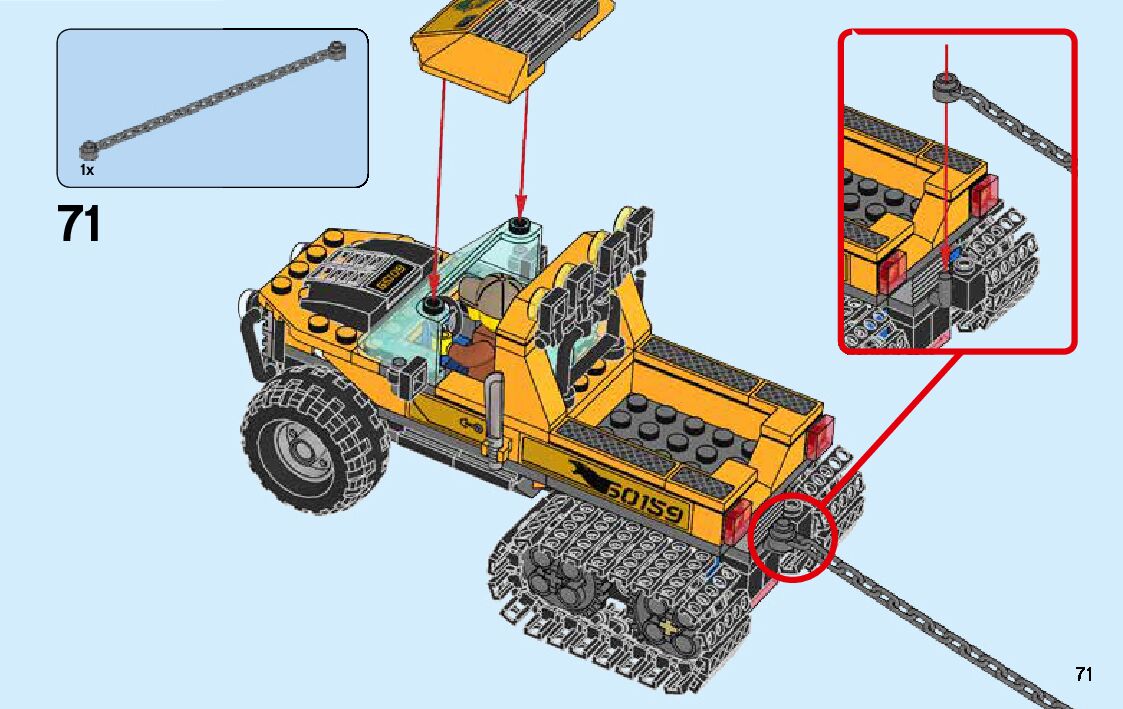 1x

71

60159

60159

71