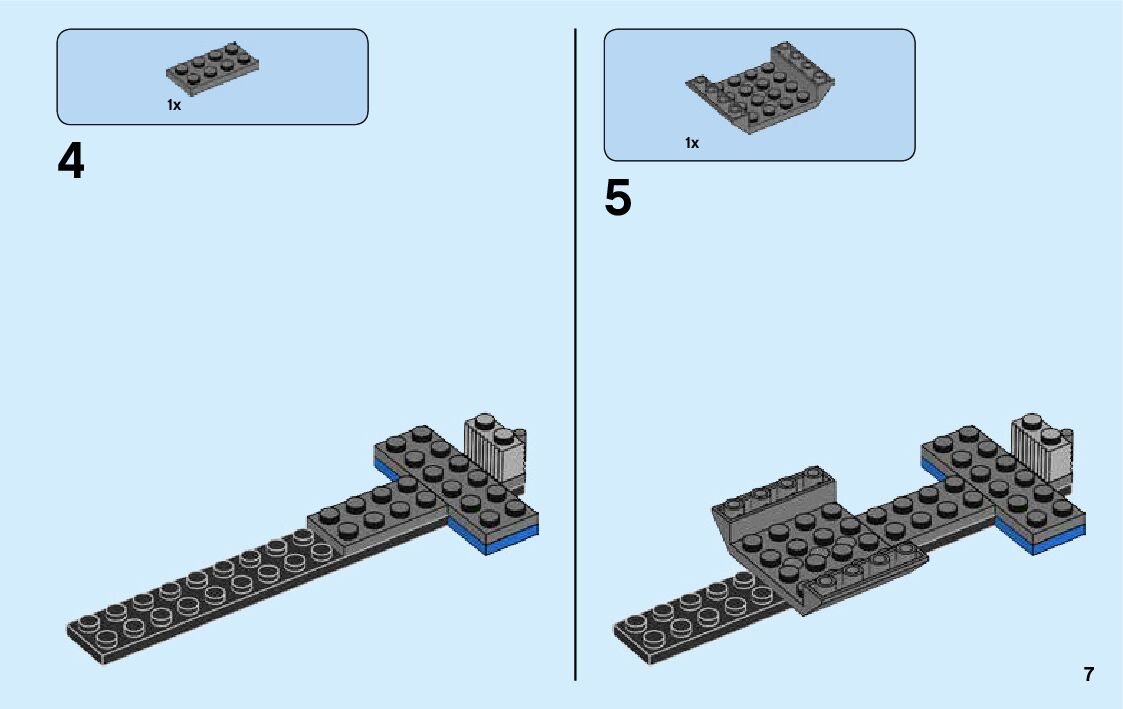 1x

4

1x

5

7