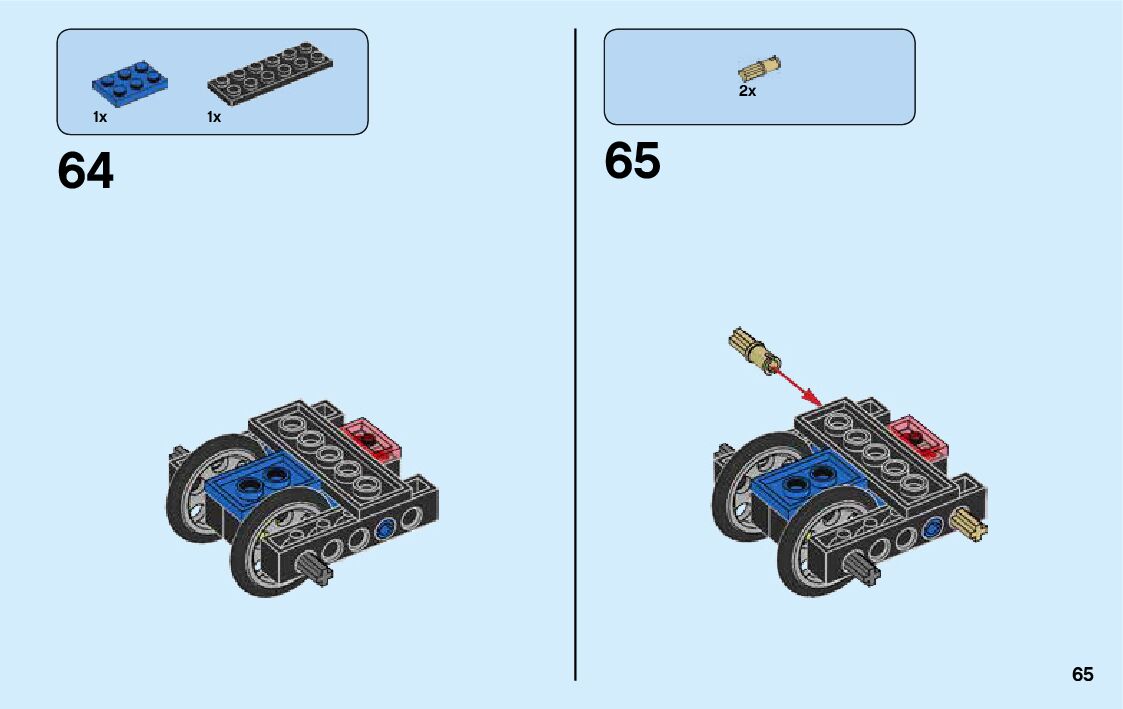 1x 1x

64

2x

65

65