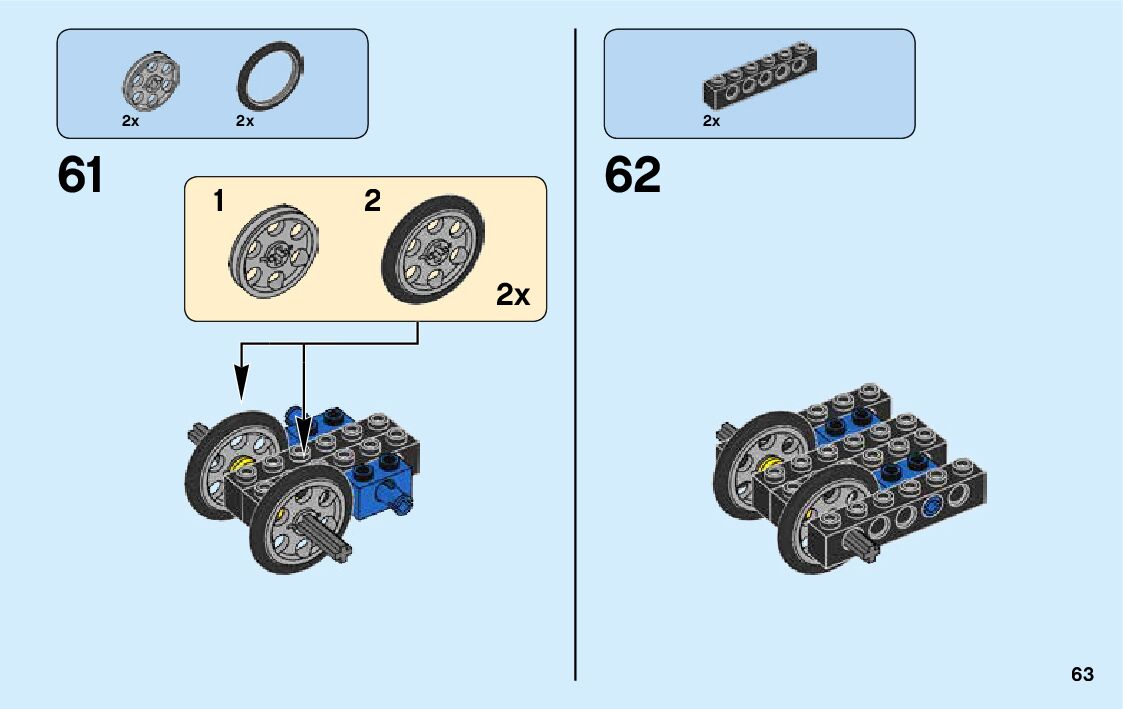 2x 2x

61

1 2

2x

2x

62

63