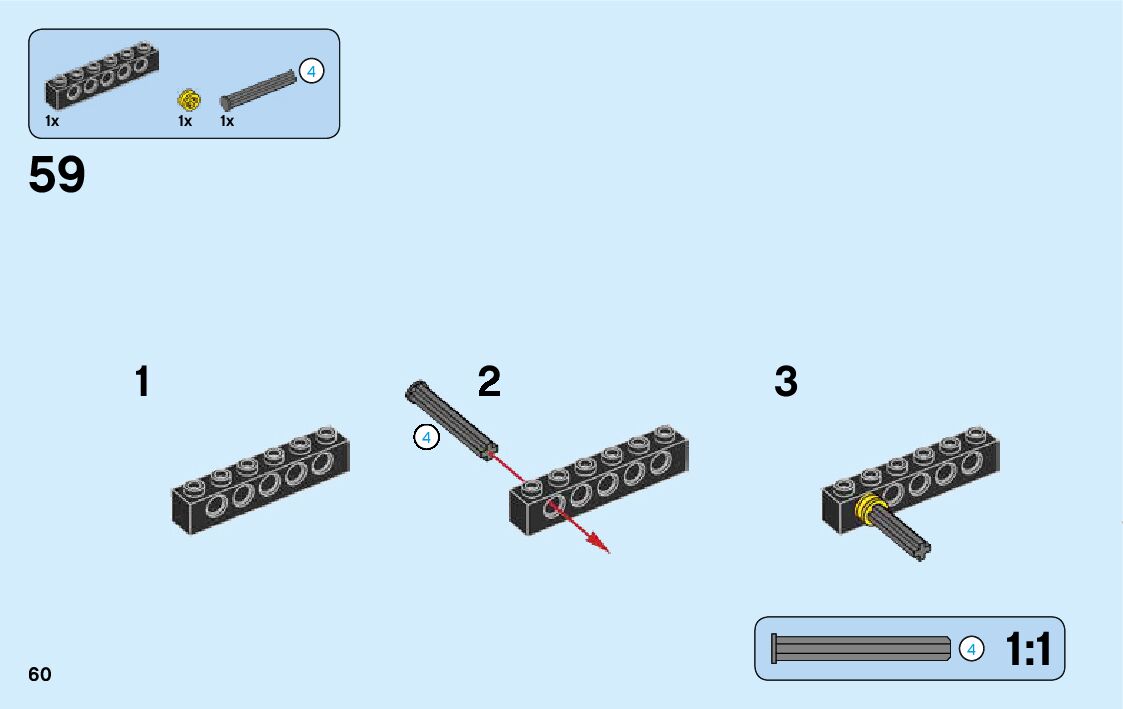 4

1x 1x 1x

59

1

4

2

3

4 1:1

60