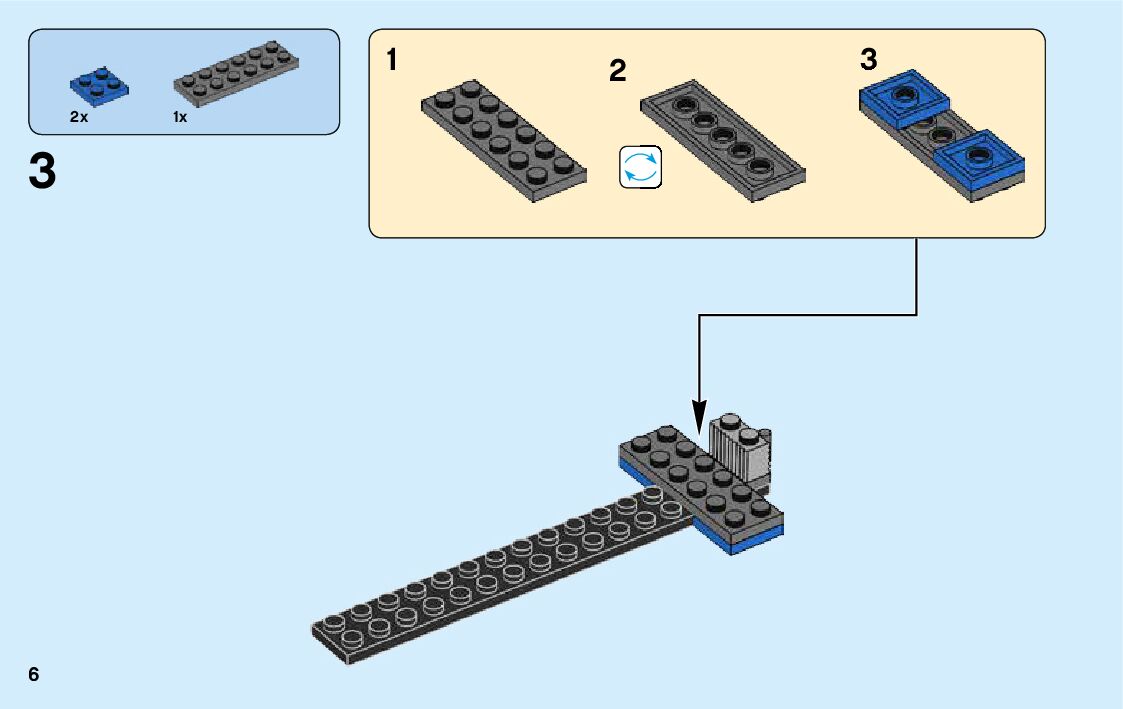 2x 1x

3

1 2 3

6