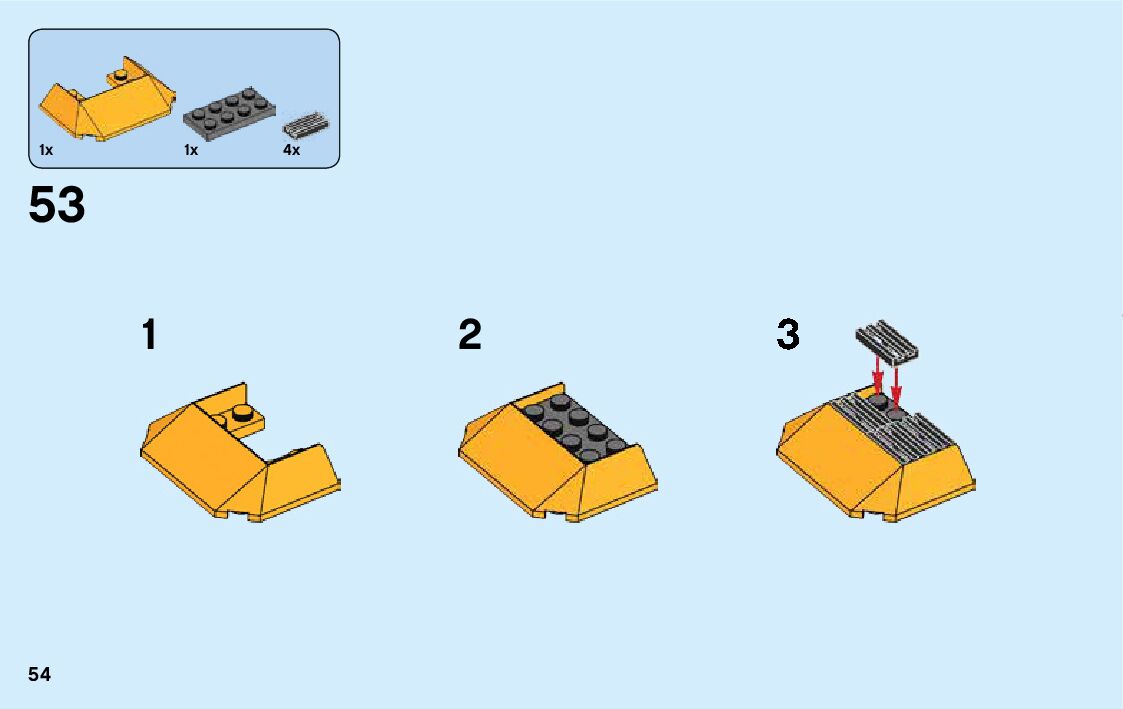 1x
1x
4x

53

1

2

3

54