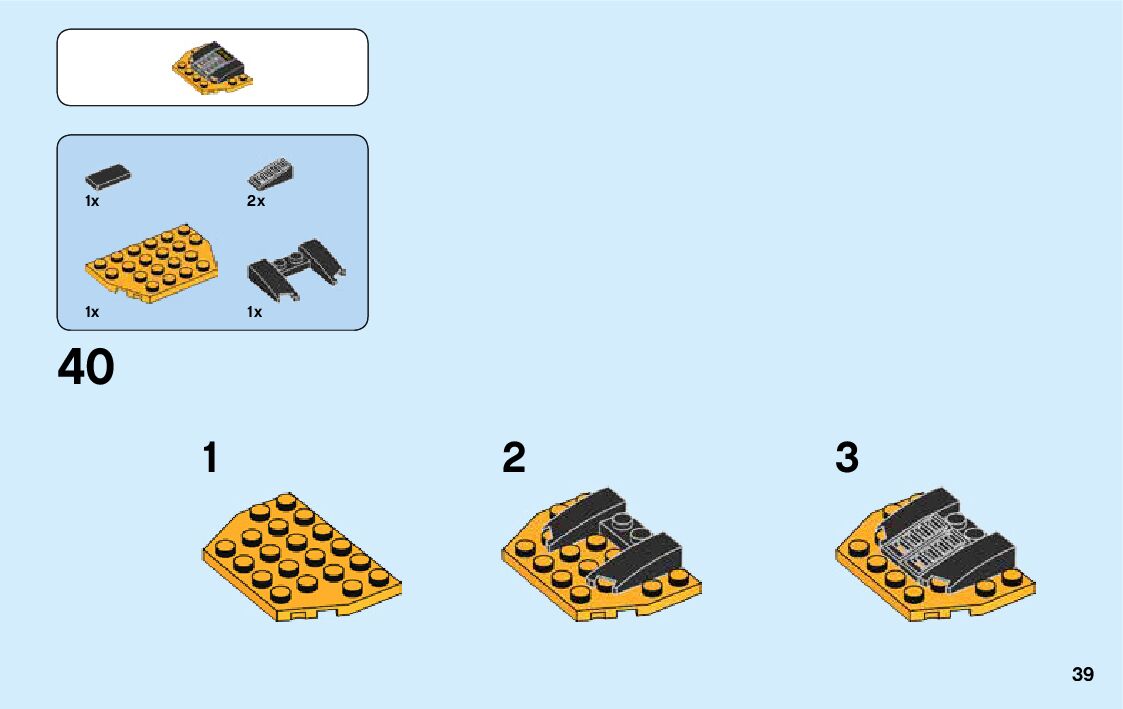 1x
2x
1x
1x

40

1

2

3

39