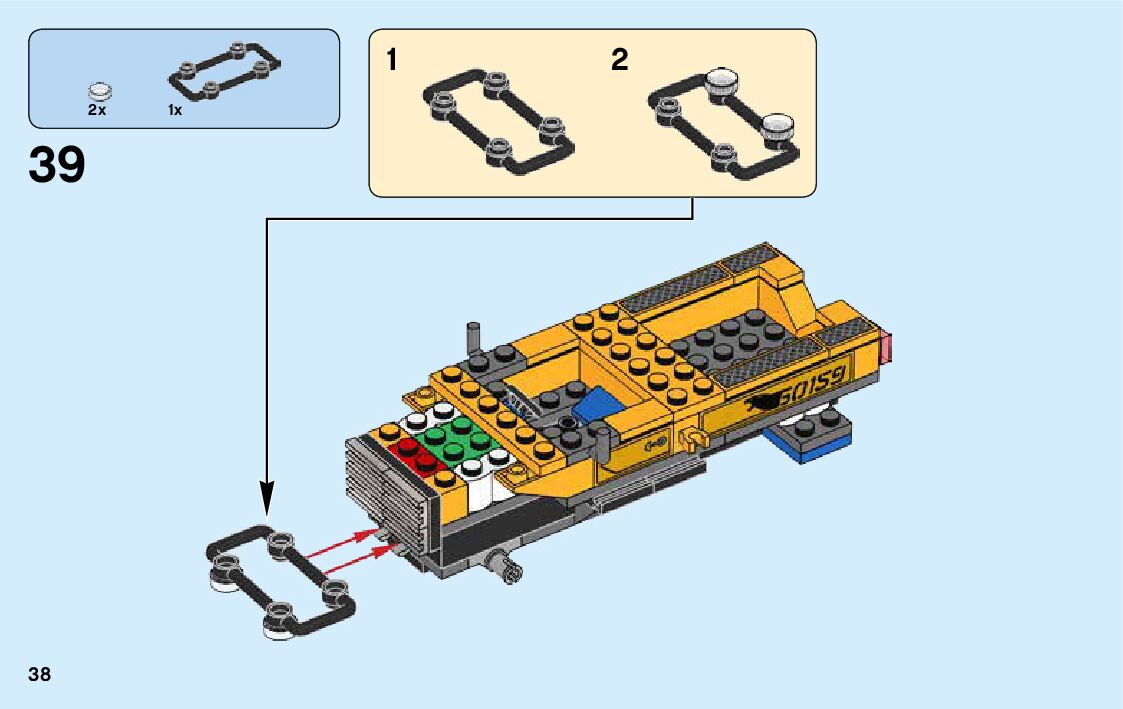 2x 1x

39

1 2

60159

38