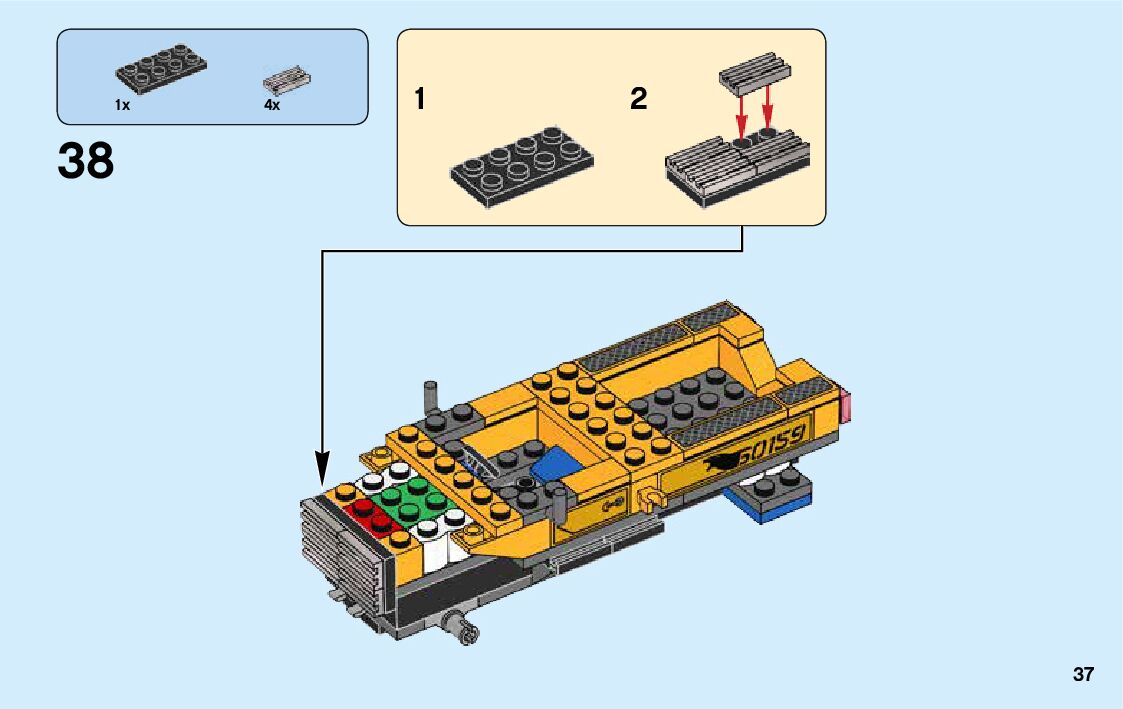 1x
4x

38

1

2

60159

37