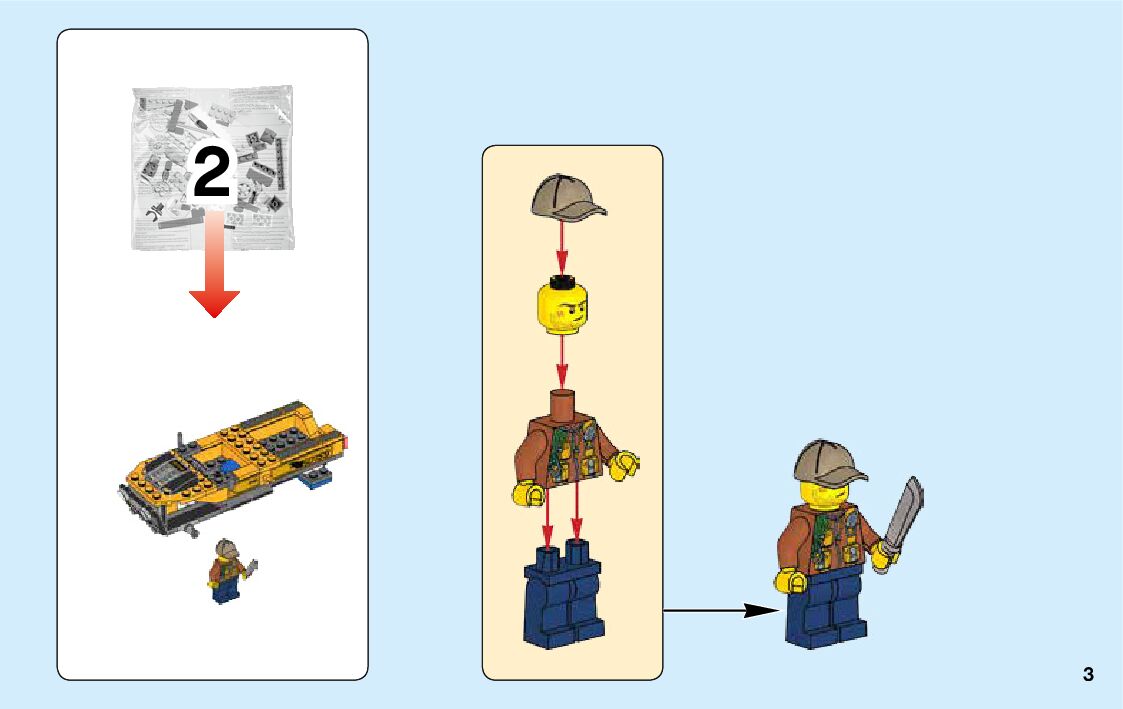 2

3