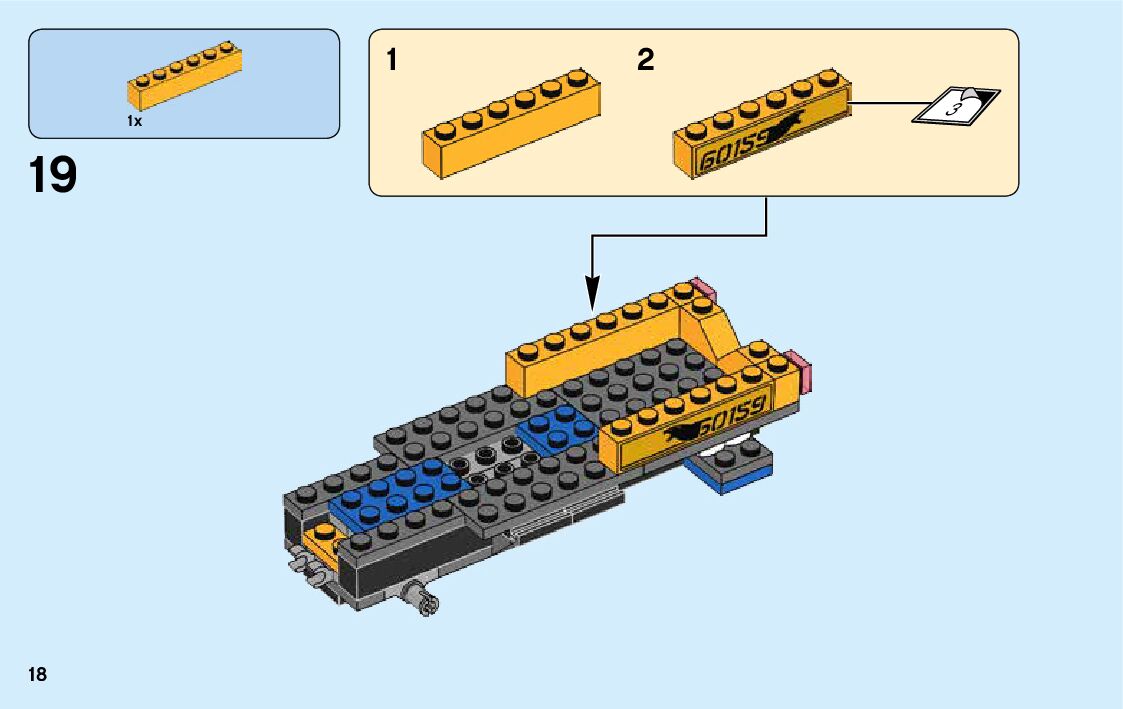 1x

19

1

2

60159

3

60159

18