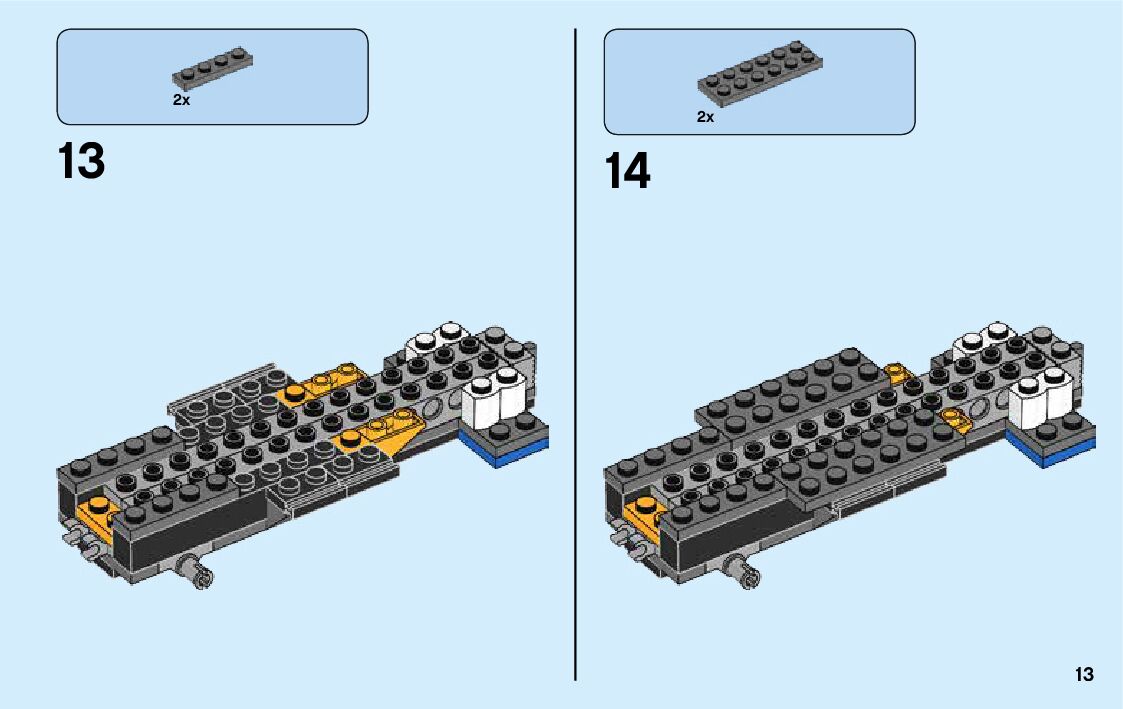 2x

13

2x

14

13