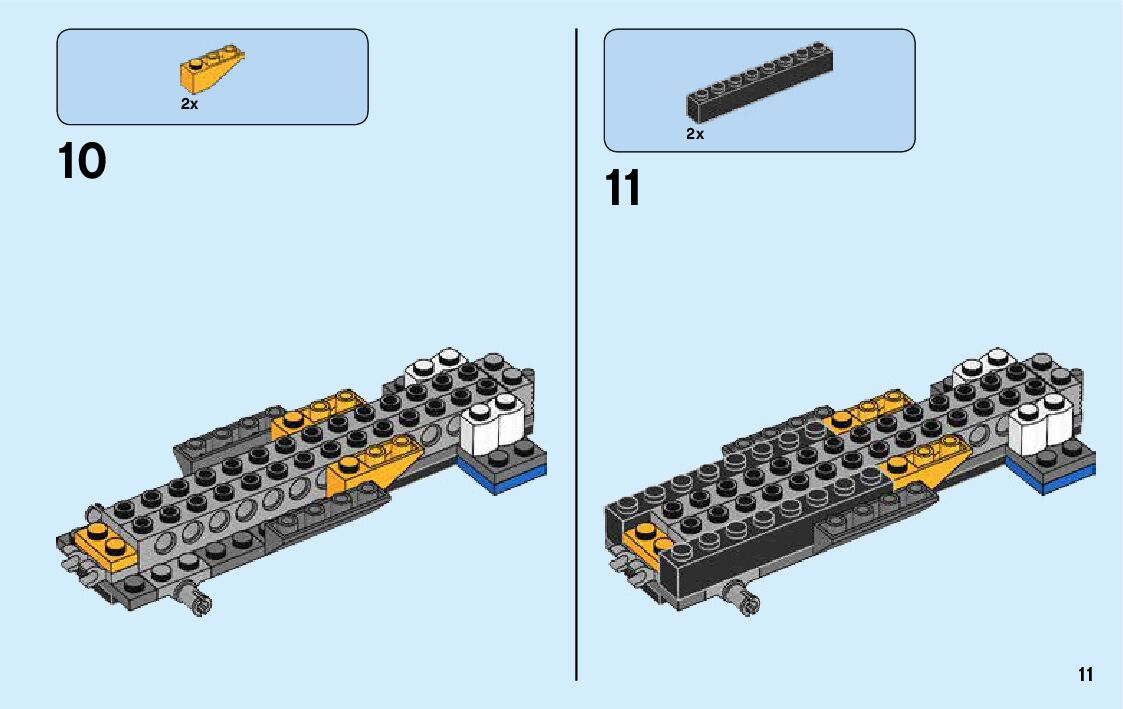 2x

10

2x

11

11