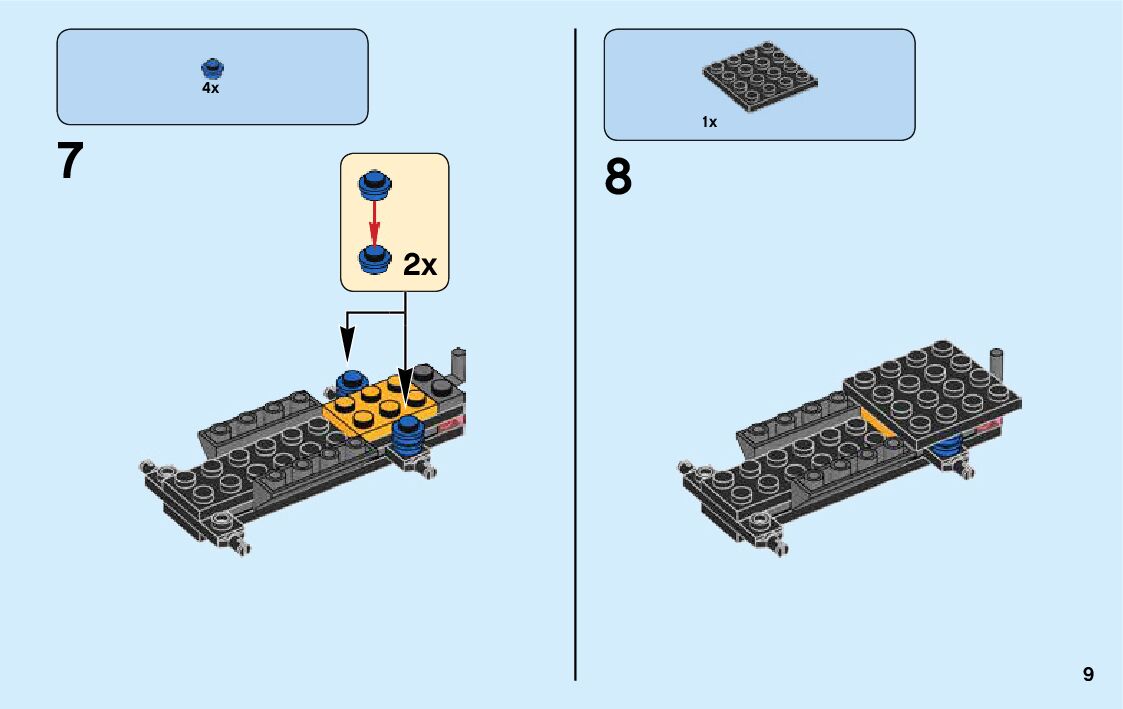 4x

7

2x

1x

8

9