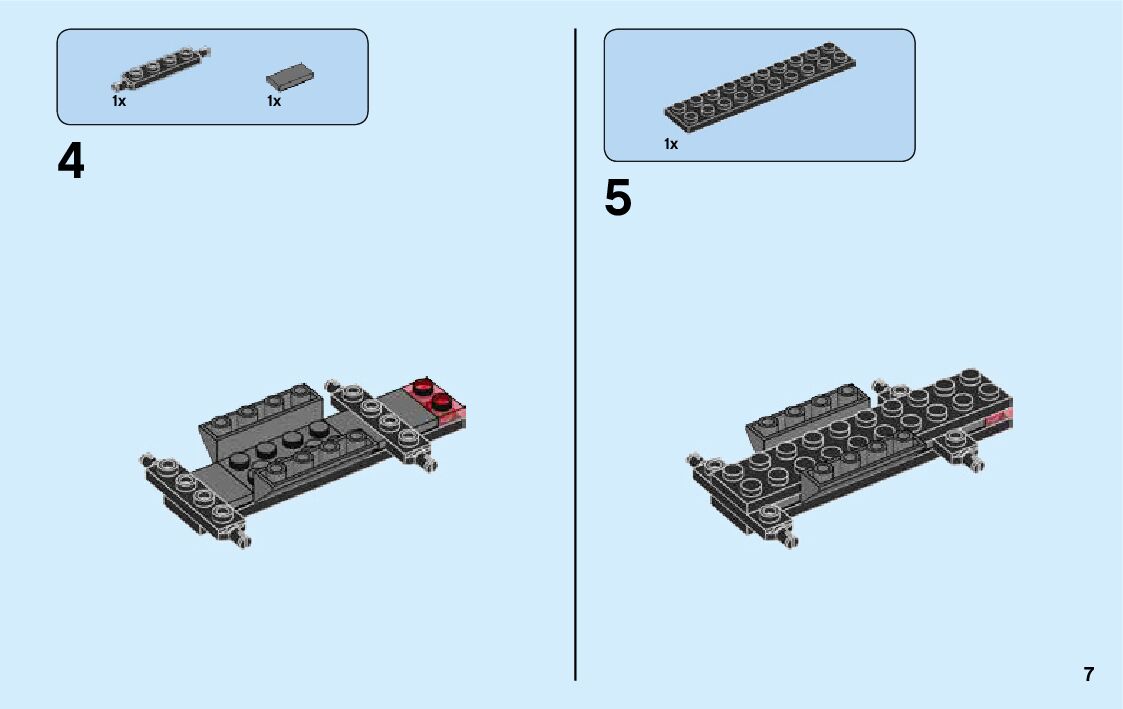 1x 1x

4

1x

5

7