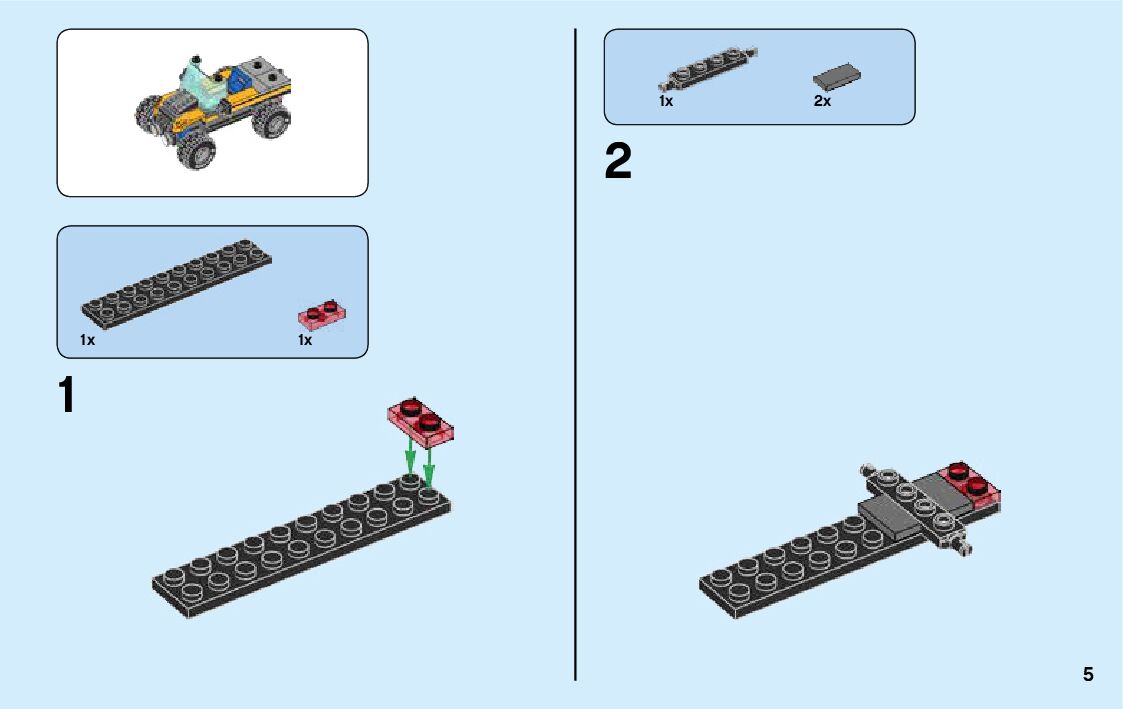 1x

1x

1

1x

2x

2

5